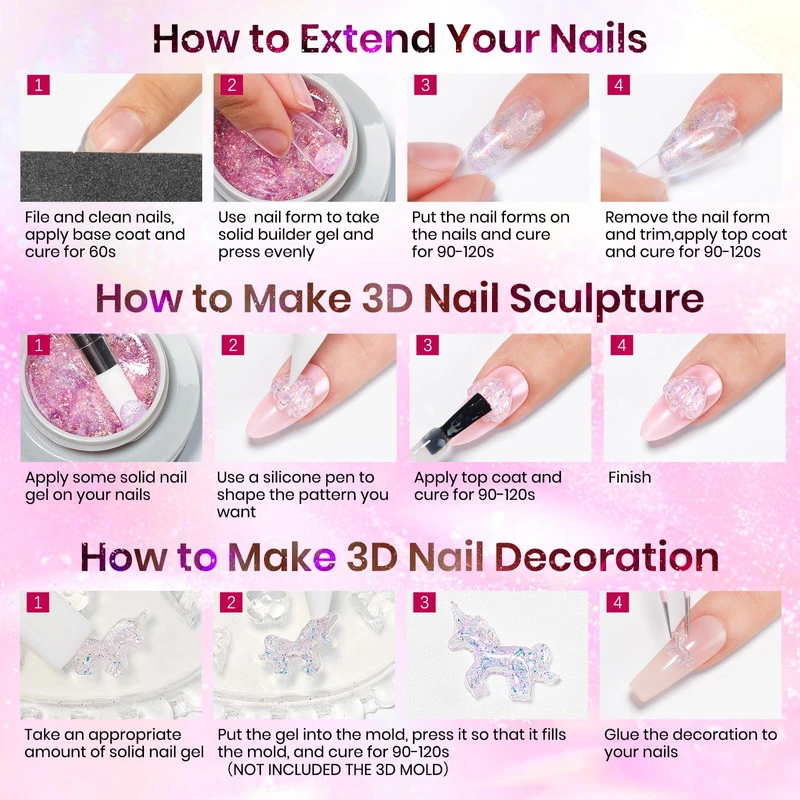 How to Extend Your Nails

1
File and clean nails, apply base coat and cure for 60s

2
Use  nail form to take solid builder gel and press evenly

3
Put the nail forms on the nails and cure for 90-120s

4
Remove the nail form and trim,apply top coat and cure for 90-120s

How to Make 3D Nail Sculpture

1
Apply some solid nail gel on your nails

2
Use a silicone pen to shape the pattern you want

3
Apply top coat and cure for 90-120s

4
Finish

How to Make 3D Nail Decoration

1
Take an appropriate amount of solid nail gel

2

3
Put the gel into the mold, press it so that it fills the mold, and cure for 90-120s
（NOT INCLUDED THE 3D MOLD）

4
Glue the decoration to your nails