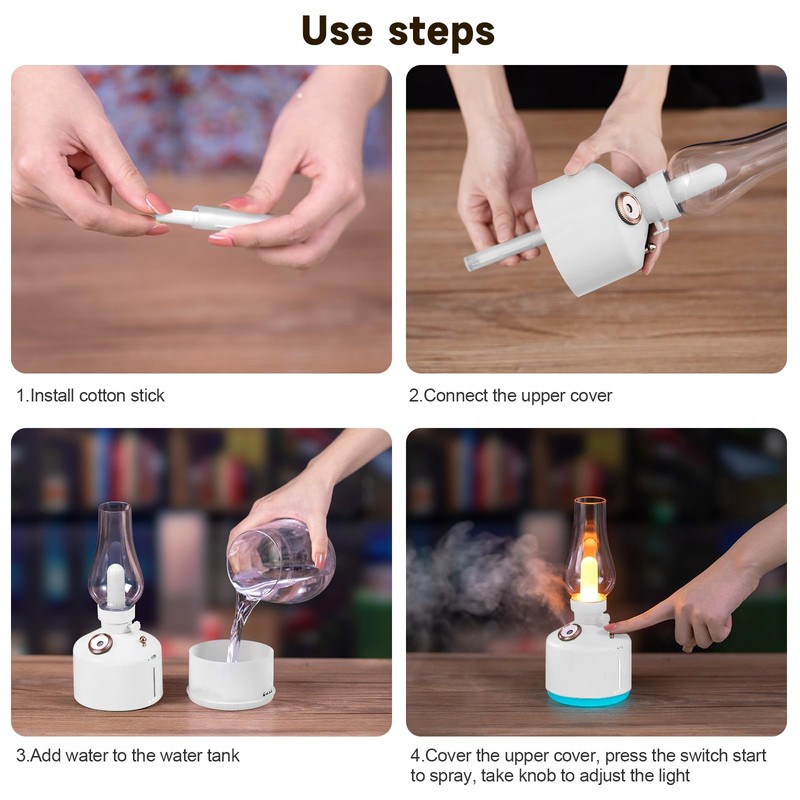 Use steps

1.Install cotton stick

2.Connect the upper cover

3.Add water to the water tank

4.Cover the upper cover, press the switch start to spray, take knob to adjust the light