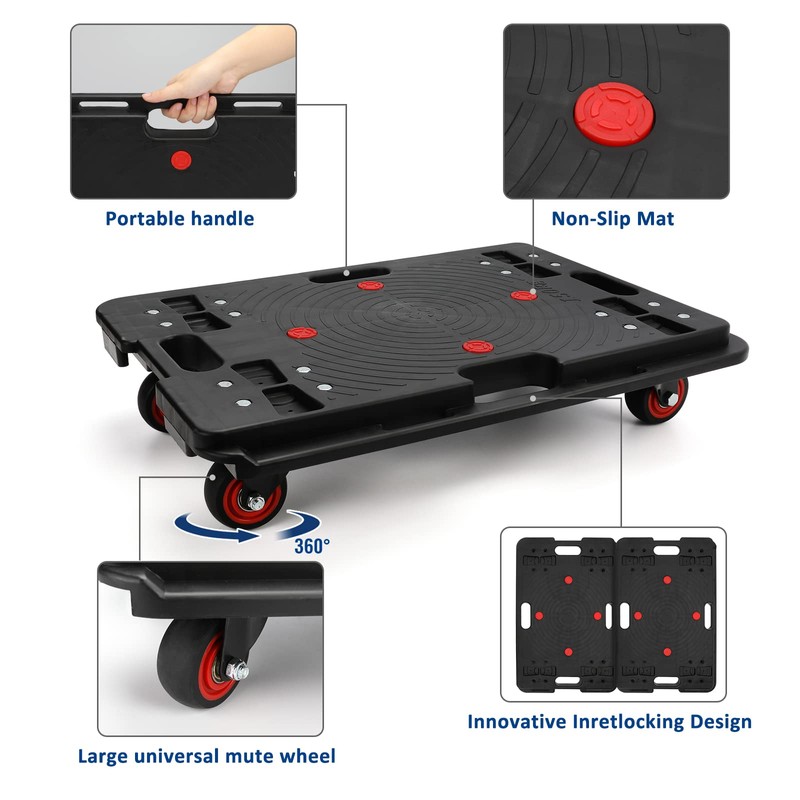 Portable handle

Non-Slip Mat

360°

Innovative Inretlocking Design

Large universal mute wheel