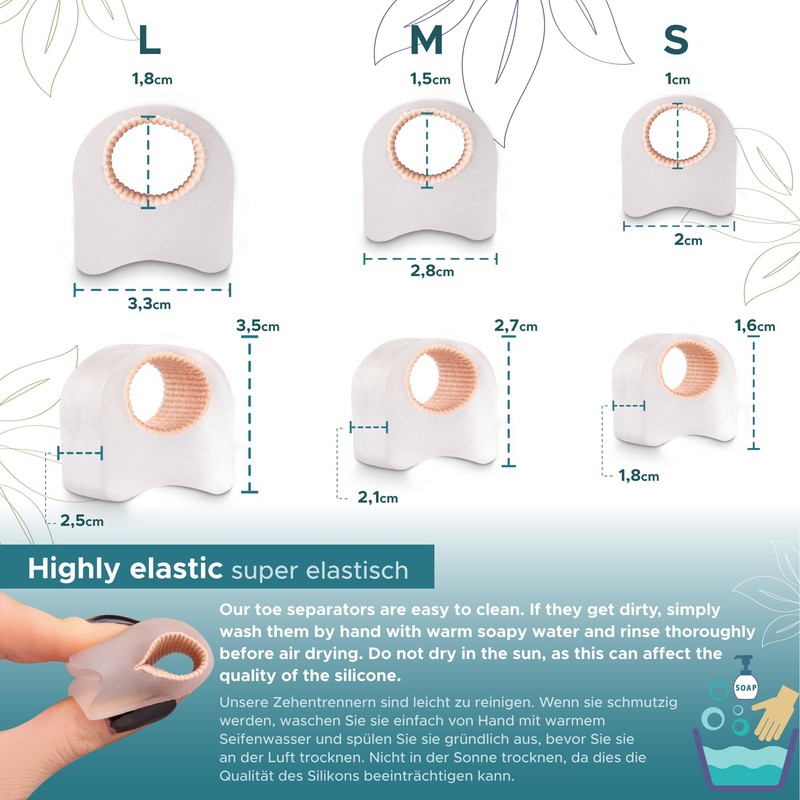 L

1,8cm

3,3cm

M

1,5cm

2,8cm

S

1cm

2cm

3,5cm

2,5cm

2,7cm

2,1cm

1,6cm

1,8cm

Highly elastic super elastisch

Our toe separators are easy to clean. If they get dirty, simply wash them by hand with warm soapy water and rinse thoroughly before air drying. Do not dry in the sun, as this can affect the quality of the silicone.

Unsere Zehentrennern sind leicht zu reinigen. Wenn sie schmutzig werden, waschen Sie sie einfach von Hand mit warmem Seifenwasser und spülen Sie sie gründlich aus, bevor Sie sie an der Luft trocknen. Nicht in der Sonne trocknen, da dies die Qualität des Silikons beeinträchtigen kann.

SOAP