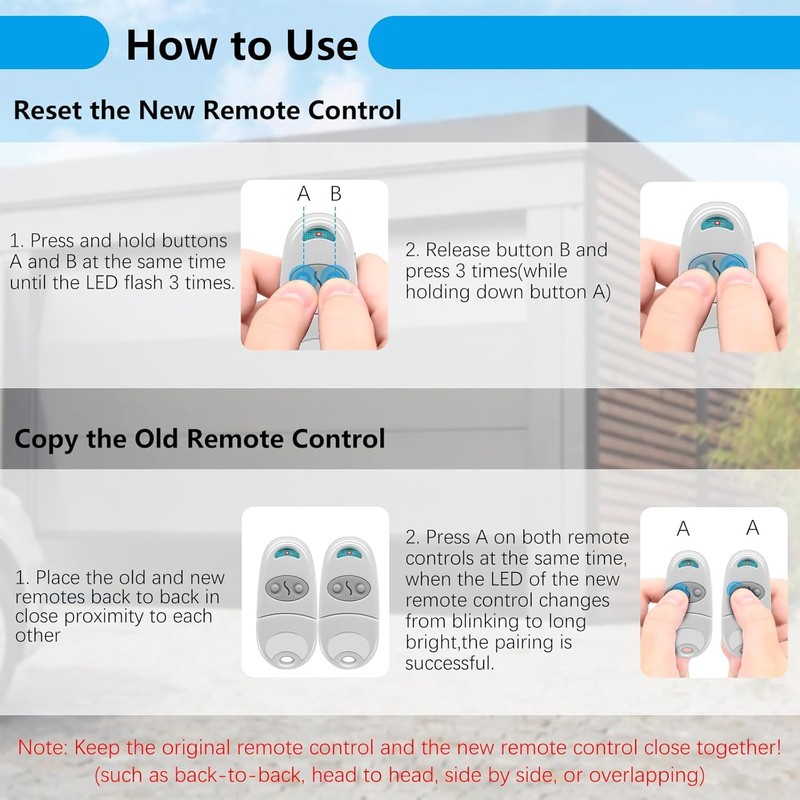 How to Use

Reset the New Remote Control

1. Press and hold buttons A and B at the same time until the LED flash 3 times.

A B

2. Release button B and press 3 times(while holding down button A)

Copy the Old Remote Control

1. Place the old and new remotes back to back in close proximity to each other

2. Press A on both remote controls at the same time, when the LED of the new remote control changes from blinking to long bright,the pairing is successful.

A A

Note: Keep the original remote control and the new remote control close together! (such as back-to-back, head to head, side by side, or overlapping)