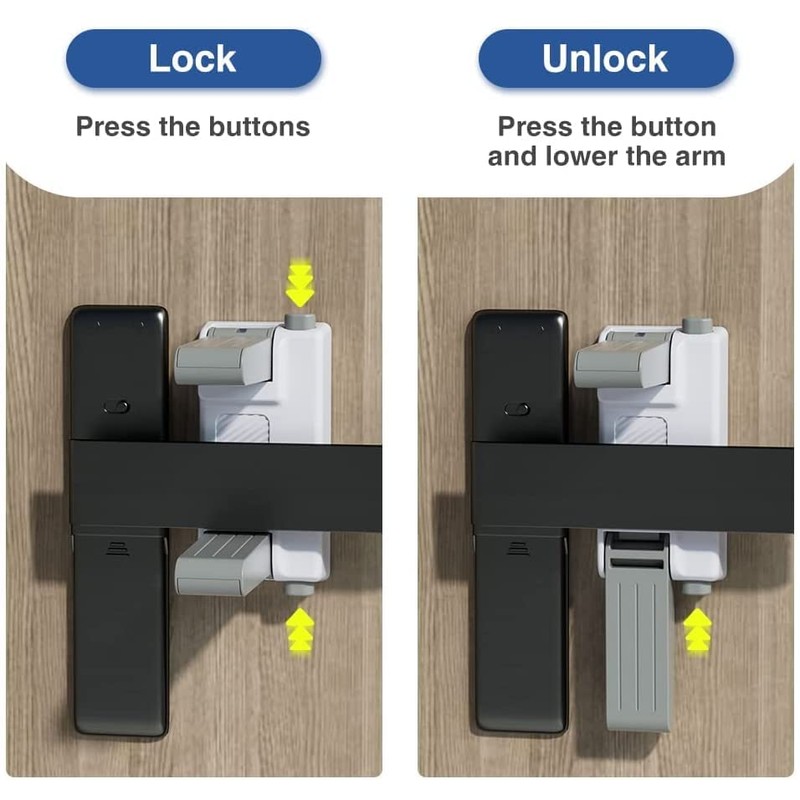 Lock

Press the buttons

Unlock

Press the button and lower the arm