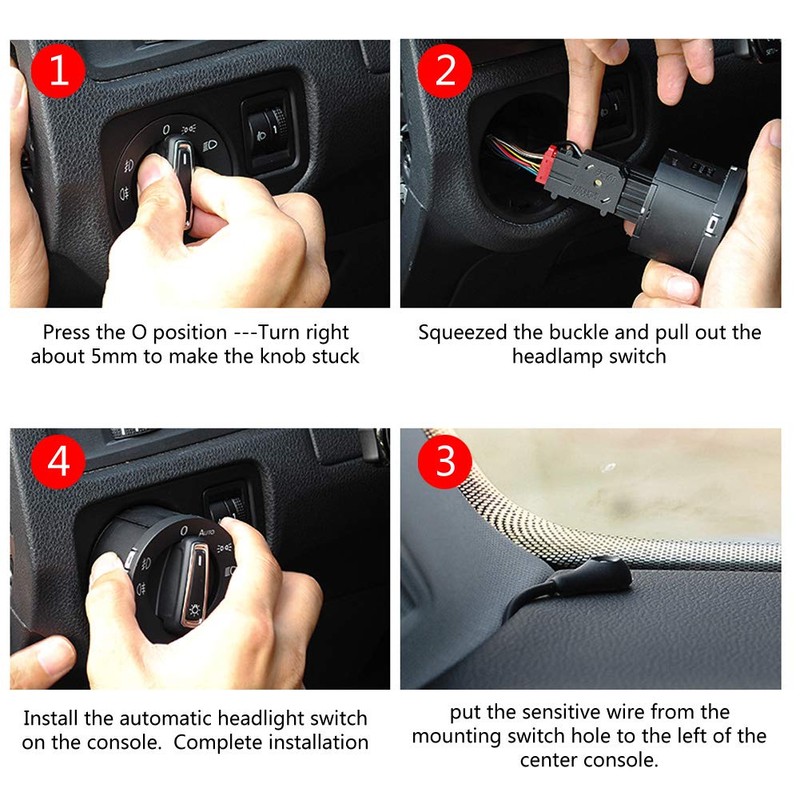 1

0

Press the O position ---Turn right about 5mm to make the knob stuck

2

Squeezed the buckle and pull out the headlamp switch

4

0 AUTO

Install the automatic headlight switch on the console. Complete installation

3

put the sensitive wire from the mounting switch hole to the left of the center console.