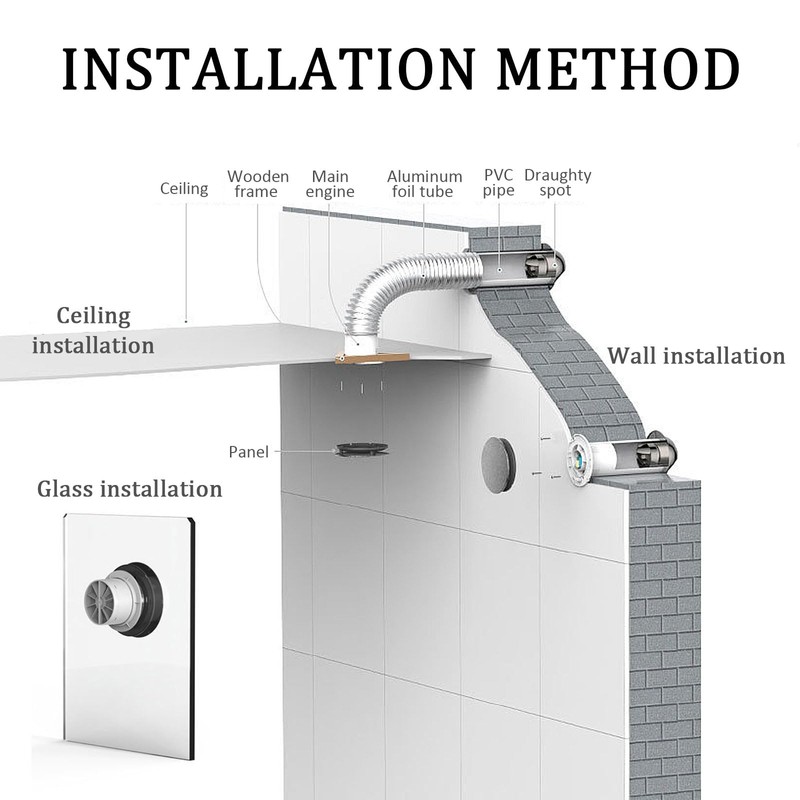 INSTALLATION METHOD

Ceiling

Wooden frame

Main engine

Aluminum foil tube

PVC pipe

Draughty spot

Ceiling installation

Wall installation

Panel

Glass installation