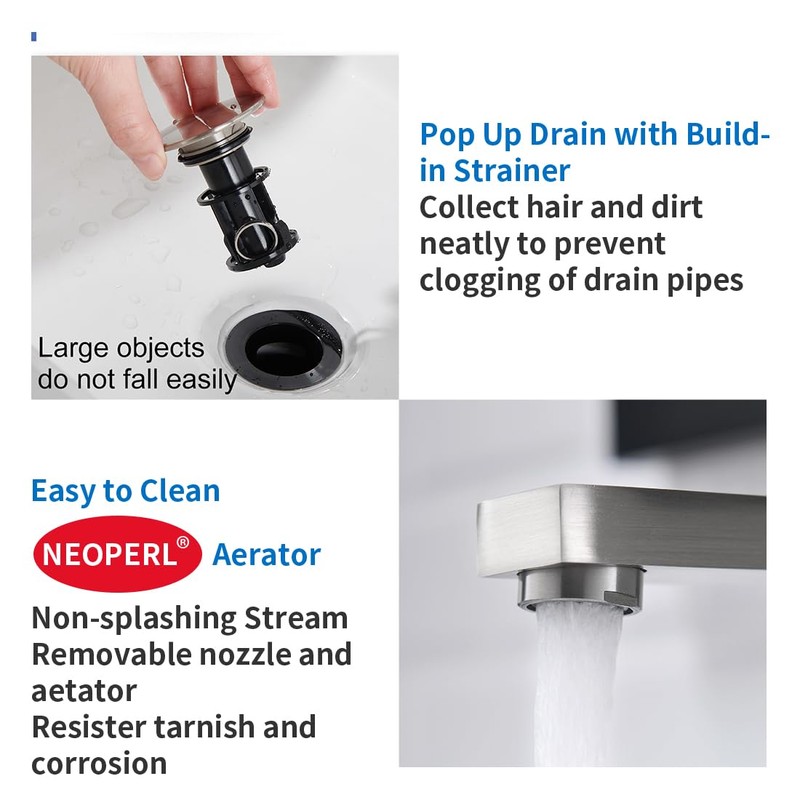 Large objects do not fall easily

Pop Up Drain with Build-in Strainer
Collect hair and dirt neatly to prevent clogging of drain pipes

Easy to Clean
NEOPERL® Aerator
Non-splashing Stream
Removable nozzle and aetator
Resister tarnish and corrosion