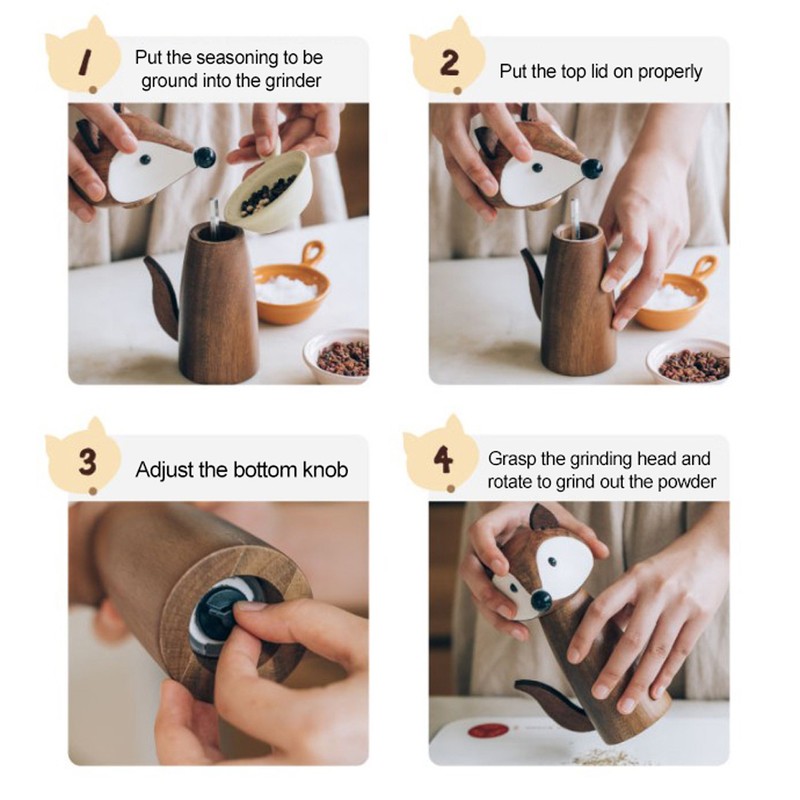 1 Put the seasoning to be ground into the grinder

2 Put the top lid on properly

3 Adjust the bottom knob

4 Grasp the grinding head and rotate to grind out the powder