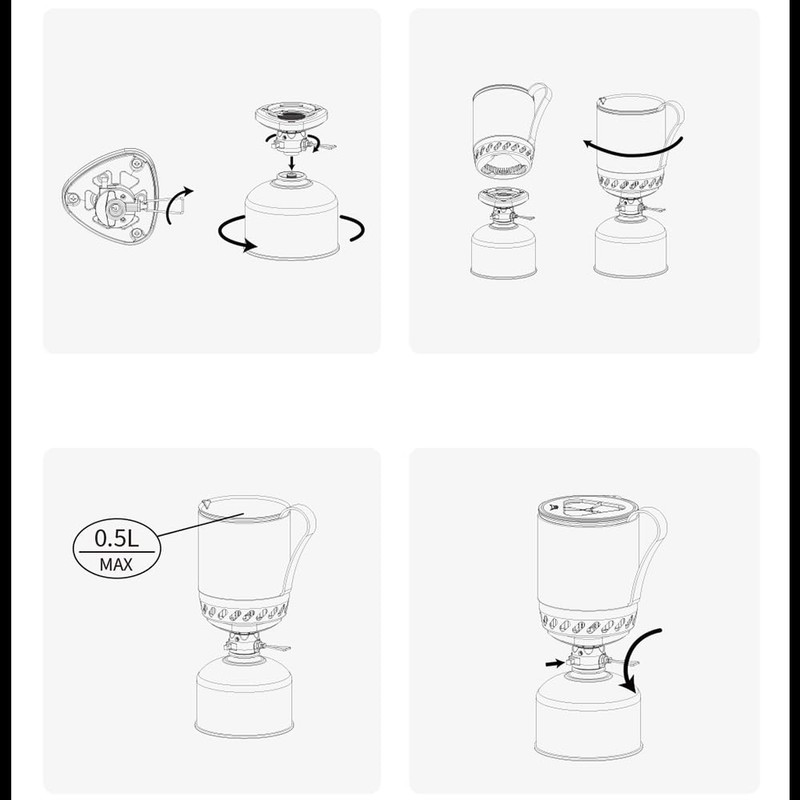 0.5L
MAX