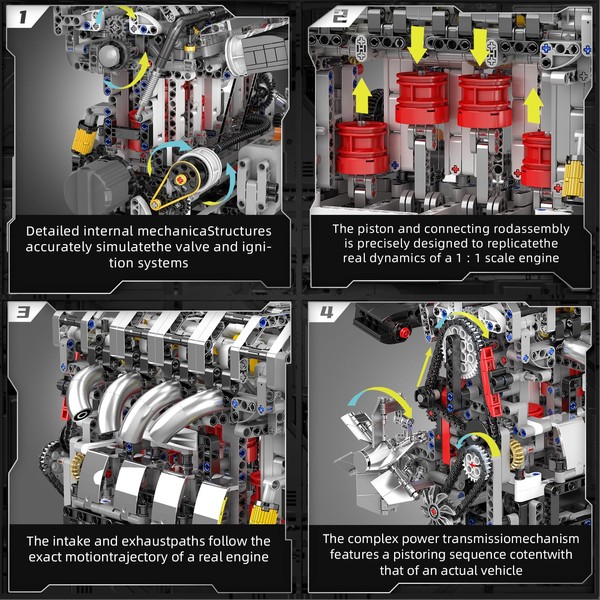 1

Detailed internal mechanicaStructures accurately simulatethe valve and ignition systems

2

The piston and connecting rodassembly is precisely designed to replicatethe real dynamics of a 1 : 1 scale engine

3

The intake and exhaustpaths follow the exact motiontrajectory of a real engine

4

The complex power transmissiomechanism features a pistoring sequence cotentwith that of an actual vehicle