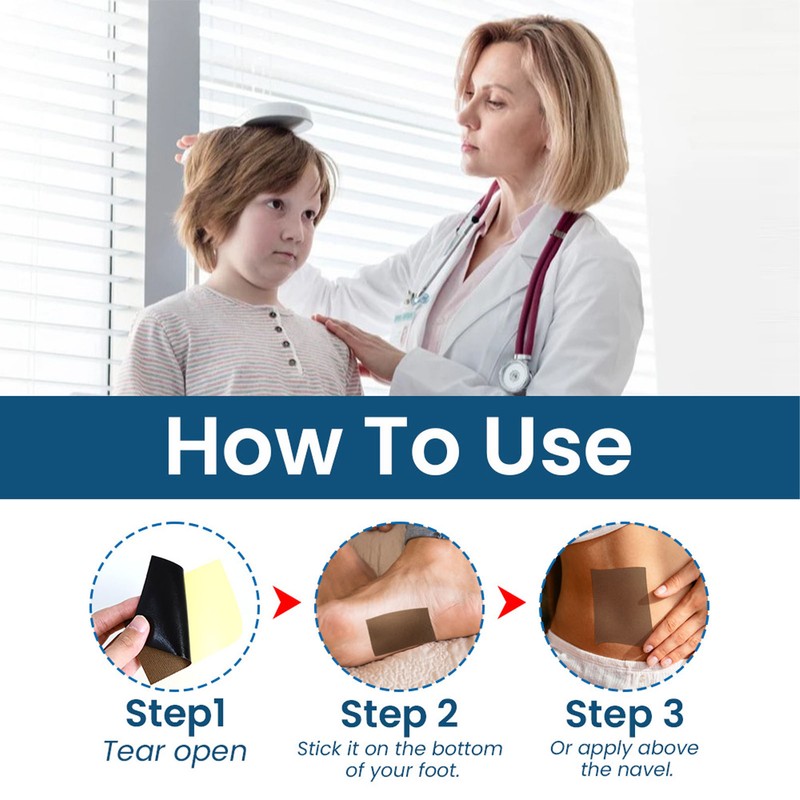 How To Use

Step1
Tear open

Step 2
Stick it on the bottom of your foot.

Step 3
Or apply above the navel.