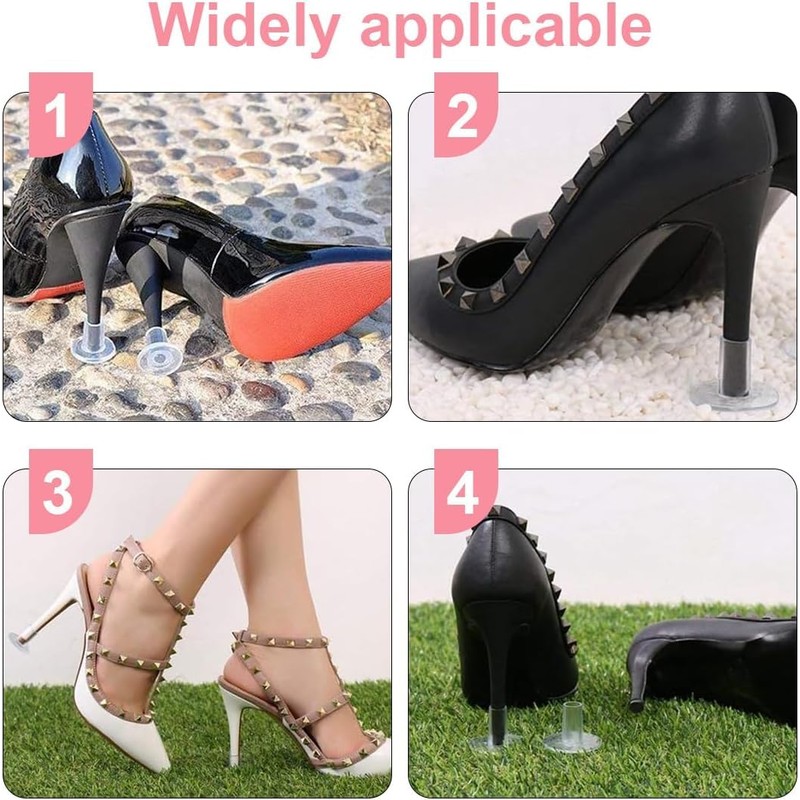 Widely applicable

1

2

3

4