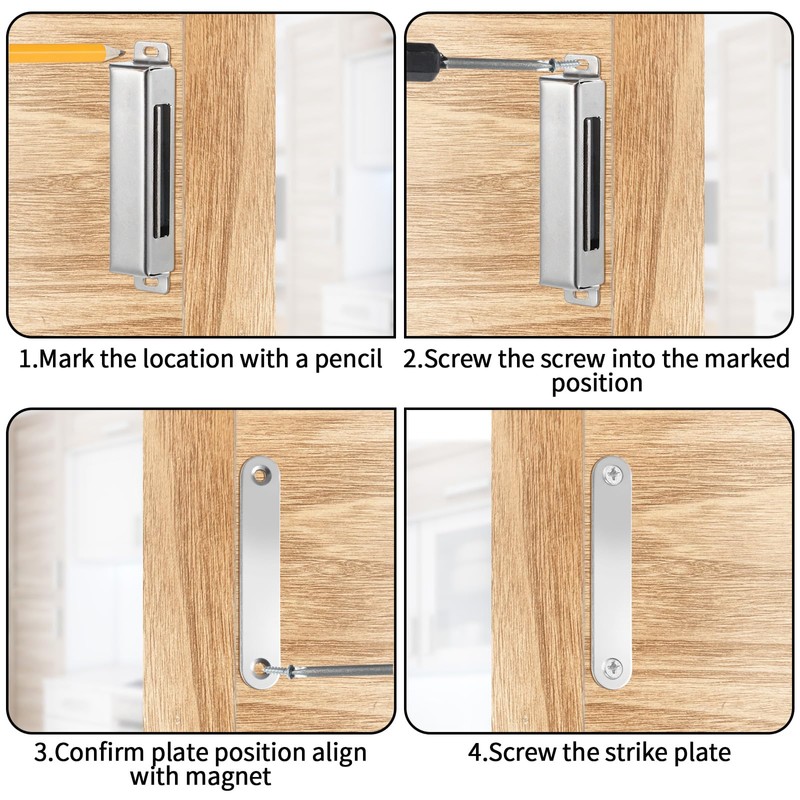 1.Mark the location with a pencil

2.Screw the screw into the marked position

3.Confirm plate position align with magnet

4.Screw the strike plate