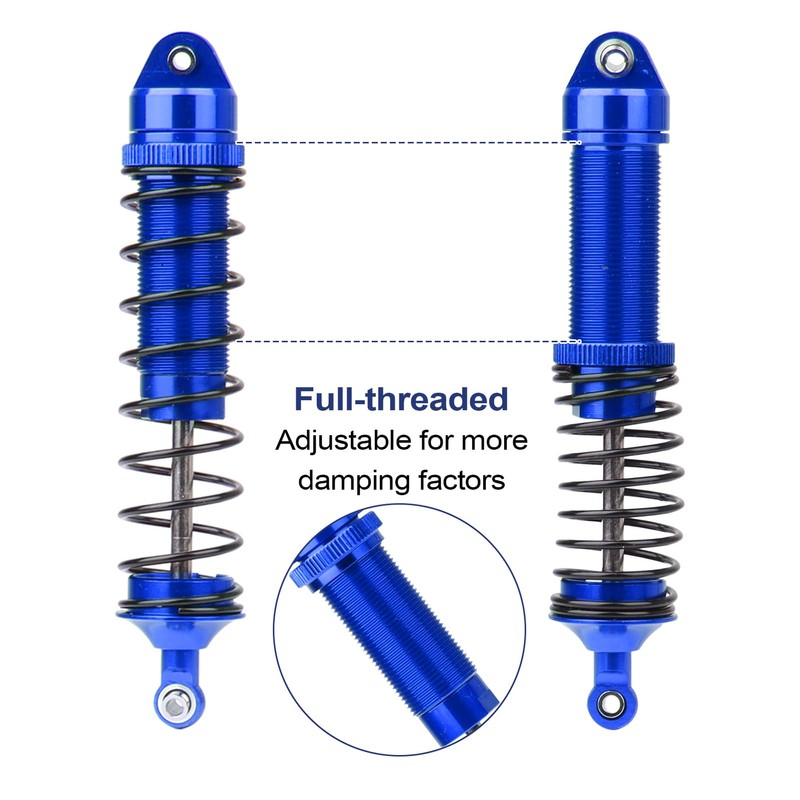 Full-threaded
Adjustable for more damping factors