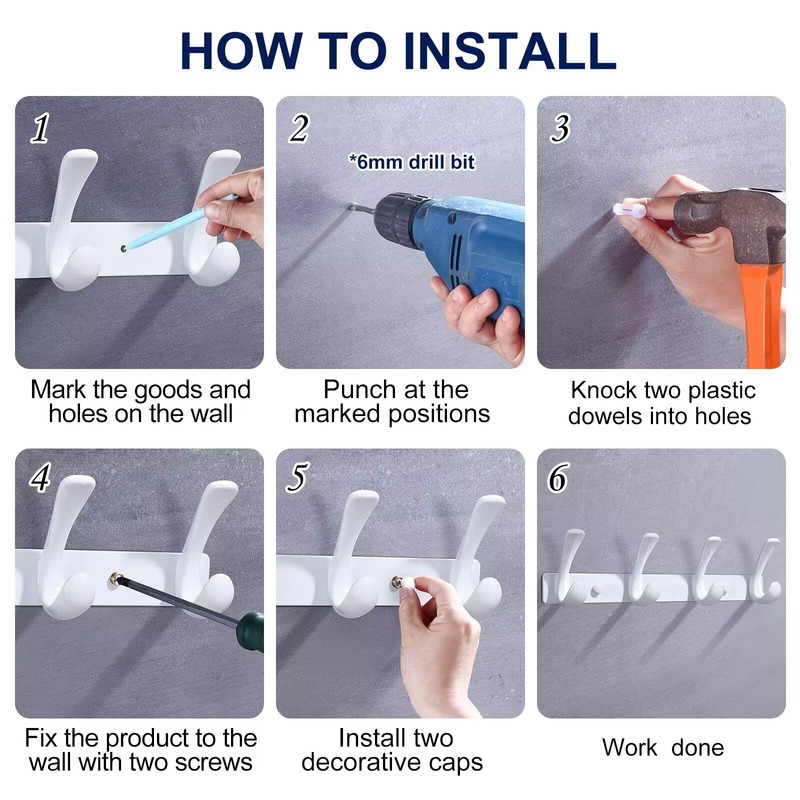 HOW TO INSTALL

1

Mark the goods and holes on the wall

2

*6mm drill bit

Punch at the marked positions

3

Knock two plastic dowels into holes

4

Fix the product to the wall with two screws

5

Install two decorative caps

6

Work done