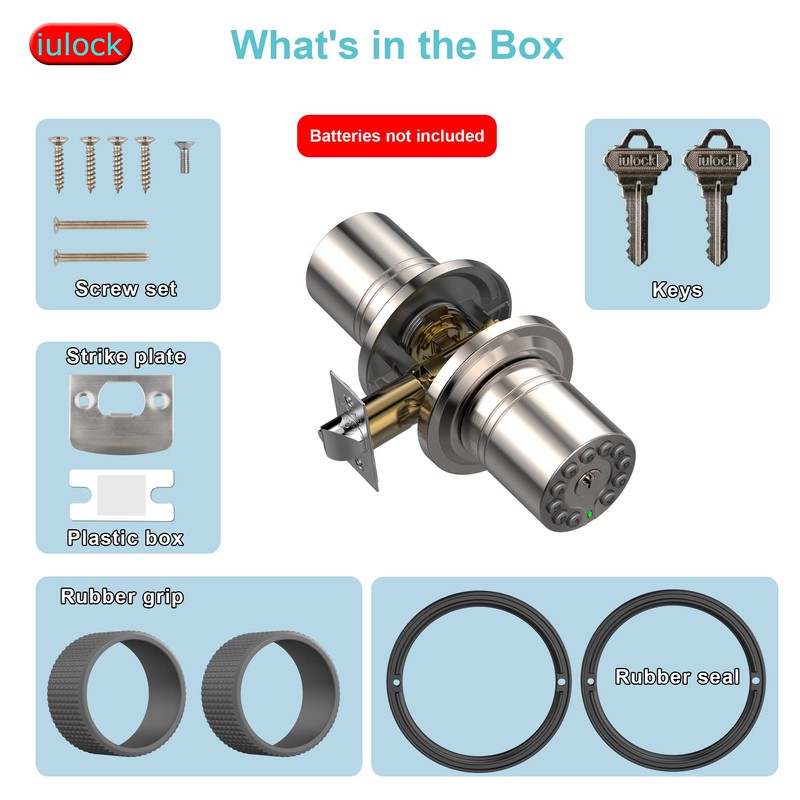 iulock

What's in the Box

Batteries not included

Screw set

iulock iulock

Keys

Strike plate

Plastic box

Rubber grip

Rubber seal