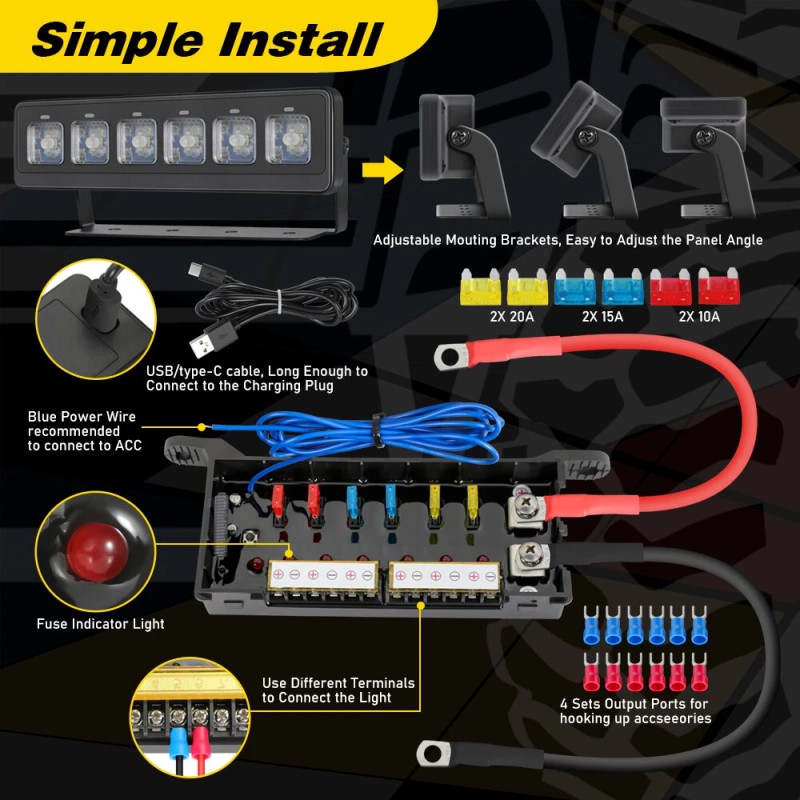 Simple Install

Adjustable Mouting Brackets, Easy to Adjust the Panel Angle

2X 20A

2X 15A

2X 10A

USB/type-C cable, Long Enough to Connect to the Charging Plug

Blue Power Wire recommended to connect to ACC

Fuse Indicator Light

Use Different Terminals to Connect the Light

4 Sets Output Ports for hooking up accseeories