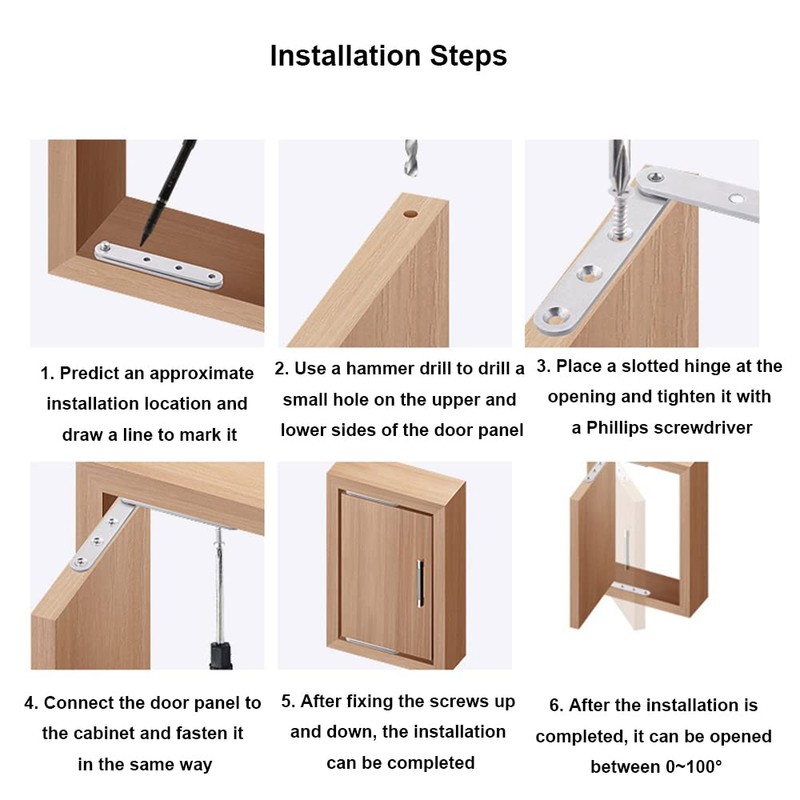 Installation Steps

1. Predict an approximate installation location and draw a line to mark it

2. Use a hammer drill to drill a small hole on the upper and lower sides of the door panel

3. Place a slotted hinge at the opening and tighten it with a Phillips screwdriver

4. Connect the door panel to the cabinet and fasten it in the same way

5. After fixing the screws up and down, the installation can be completed

6. After the installation is completed, it can be opened between 0~100°