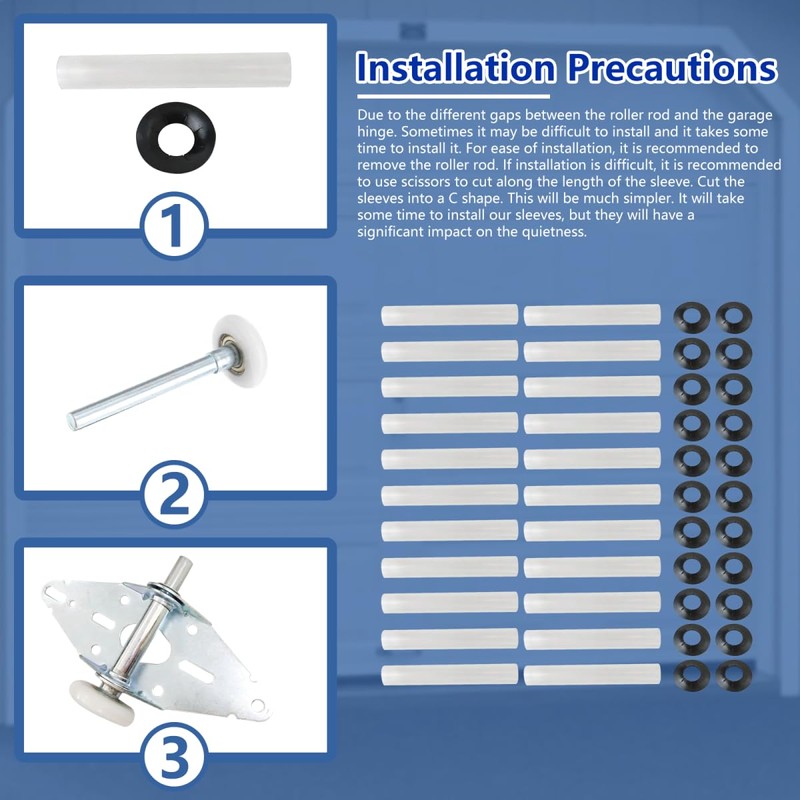 1

2

3

Installation Precautions

Due to the different gaps between the roller rod and the garage hinge. Sometimes it may be difficult to install and it takes some time to install it. For ease of installation, it is recommended to remove the roller rod. If installation is difficult, it is recommended to use scissors to cut along the length of the sleeve. Cut the sleeves into a C shape. This will be much simpler. It will take some time to install our sleeves, but they will have a significant impact on the quietness.