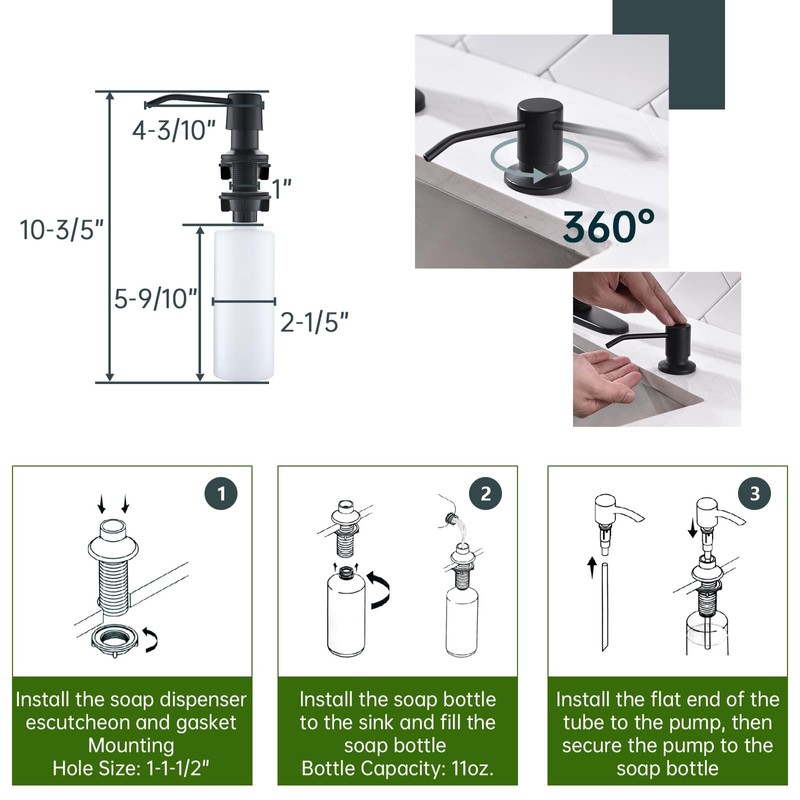 4-3/10"

1"

10-3/5"

5-9/10"

2-1/5"

360°

1

Install the soap dispenser escutcheon and gasket Mounting Hole Size: 1-1-1/2"

2

Install the soap bottle to the sink and fill the soap bottle Bottle Capacity: 11oz.

3

Install the flat end of the tube to the pump, then secure the pump to the soap bottle