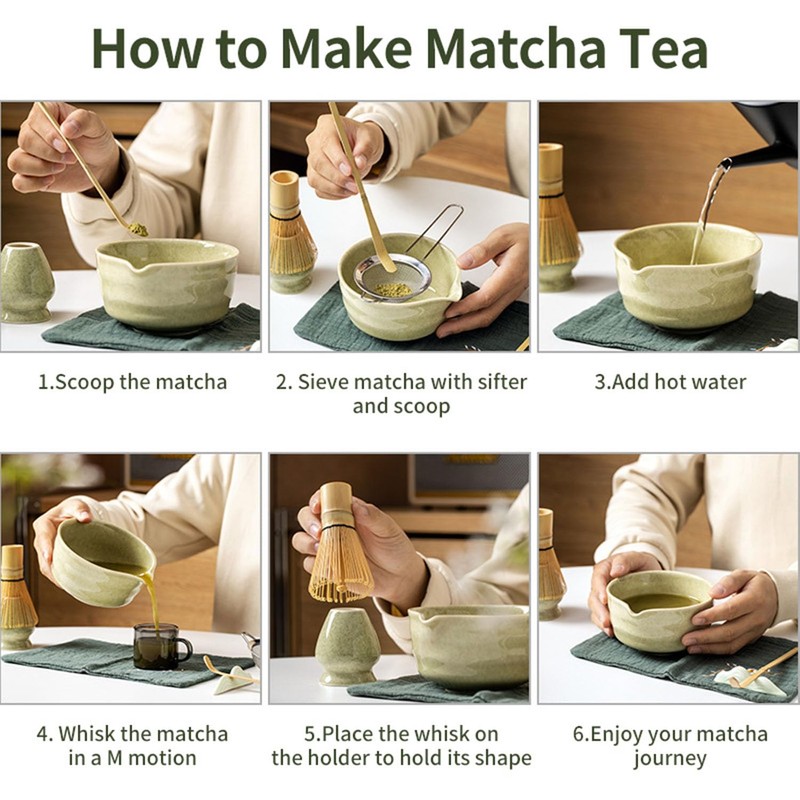 How to Make Matcha Tea

1.Scoop the matcha

2. Sieve matcha with sifter and scoop

3.Add hot water

4. Whisk the matcha in a M motion

5.Place the whisk on the holder to hold its shape

6.Enjoy your matcha journey