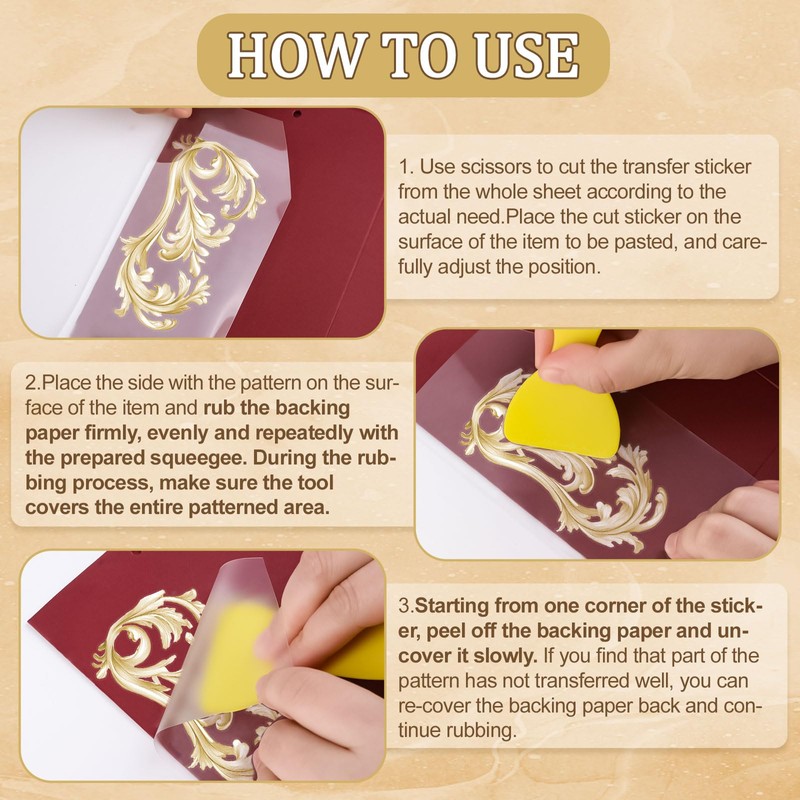 HOW TO USE

1. Use scissors to cut the transfer sticker from the whole sheet according to the actual need.Place the cut sticker on the surface of the item to be pasted, and carefully adjust the position.

2.Place the side with the pattern on the surface of the item and rub the backing paper firmly, evenly and repeatedly with the prepared squeegee. During the rubbing process, make sure the tool covers the entire patterned area.

3.Starting from one corner of the sticker, peel off the backing paper and uncover it slowly. If you find that part of the pattern has not transferred well, you can re-cover the backing paper back and continue rubbing.