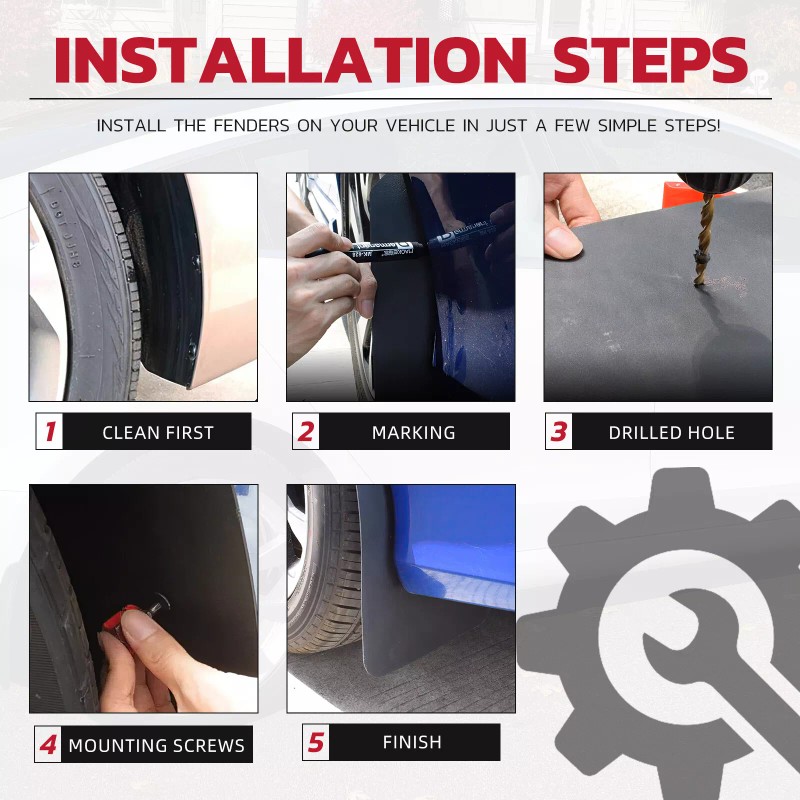 INSTALLATION STEPS

INSTALL THE FENDERS ON YOUR VEHICLE IN JUST A FEW SIMPLE STEPS!

1 CLEAN FIRST

2 MARKING

3 DRILLED HOLE

4 MOUNTING SCREWS

5 FINISH