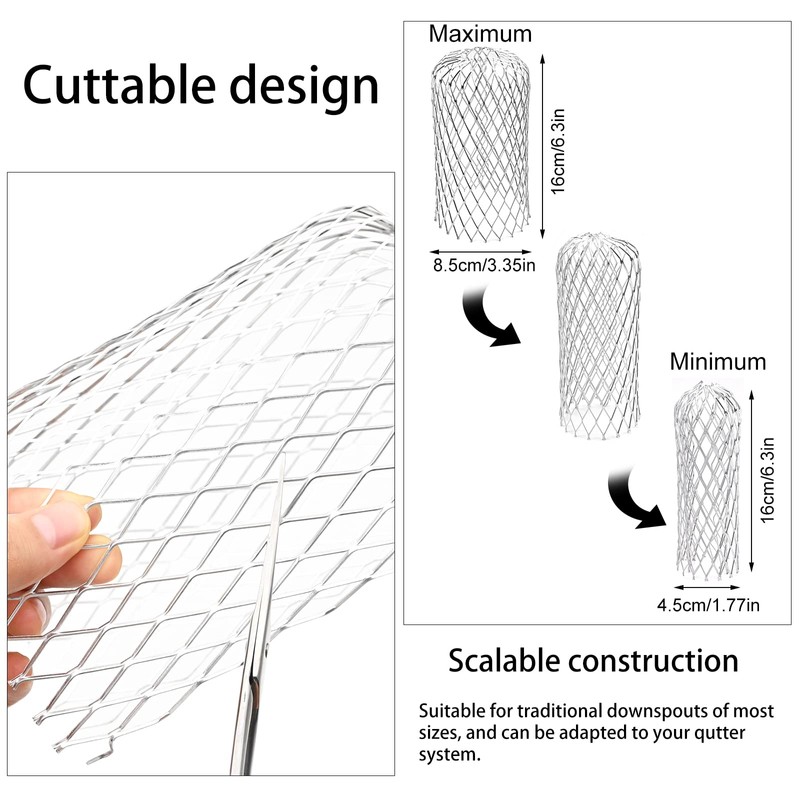 Cuttable design

Maximum

16cm/6.3in

8.5cm/3.35in

Minimum

16cm/6.3in

4.5cm/1.77in

Scalable construction

Suitable for traditional downspouts of most sizes, and can be adapted to your qutter system.