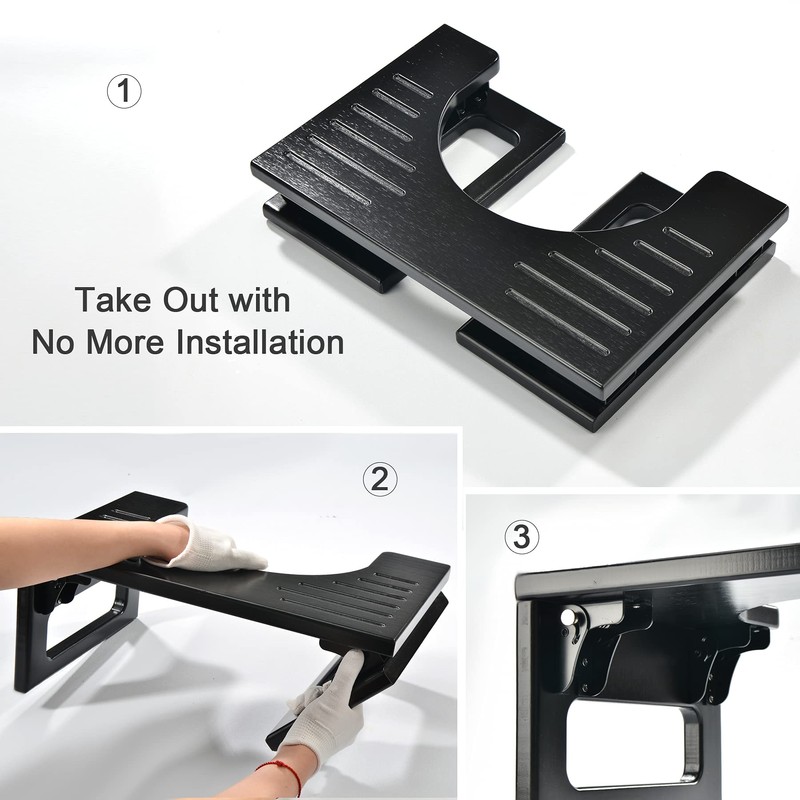 ①

Take Out with No More Installation

②

③