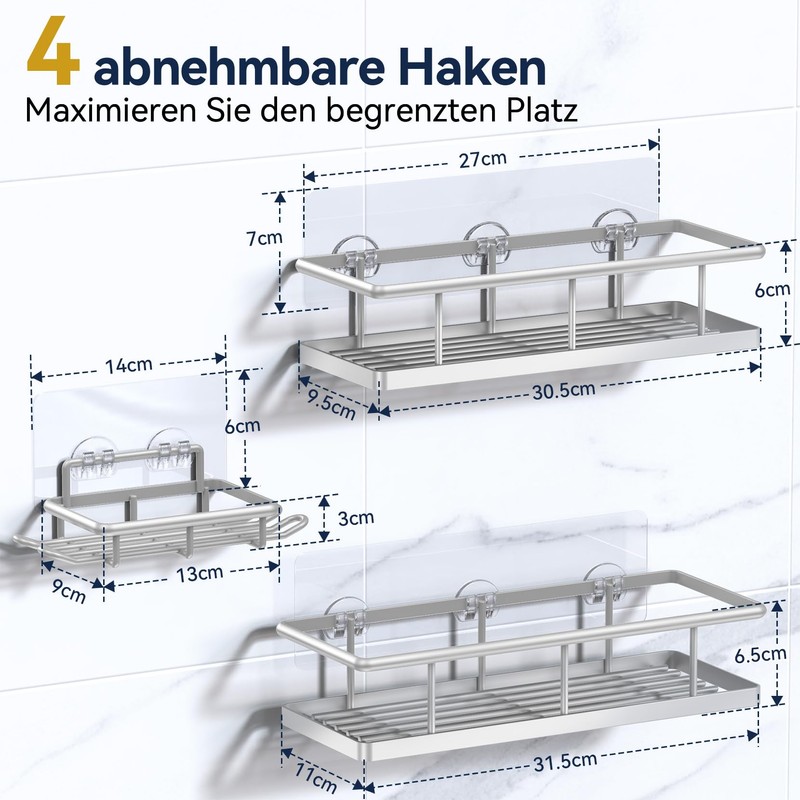 4 abnehmbare Haken
Maximieren Sie den begrenzten Platz

27cm
7cm
6cm
9.5cm
30.5cm
14cm
6cm
3cm
9cm
13cm
6.5cm
11cm
31.5cm