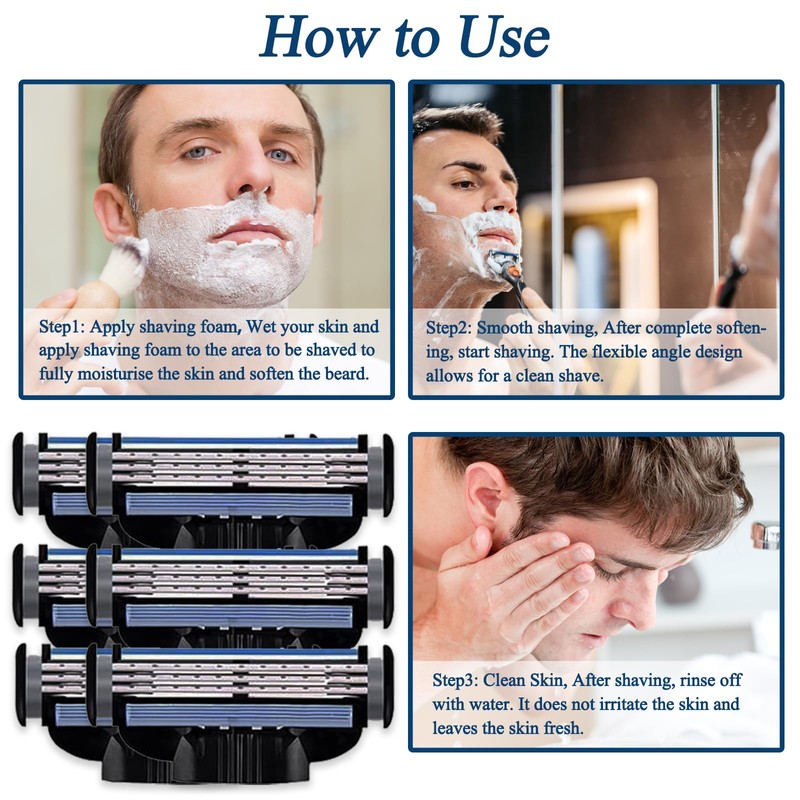 How to Use

Step1: Apply shaving foam, Wet your skin and apply shaving foam to the area to be shaved to fully moisturise the skin and soften the beard.

Step2: Smooth shaving, After complete softening, start shaving. The flexible angle design allows for a clean shave.

Step3: Clean Skin, After shaving, rinse off with water. It does not irritate the skin and leaves the skin fresh.