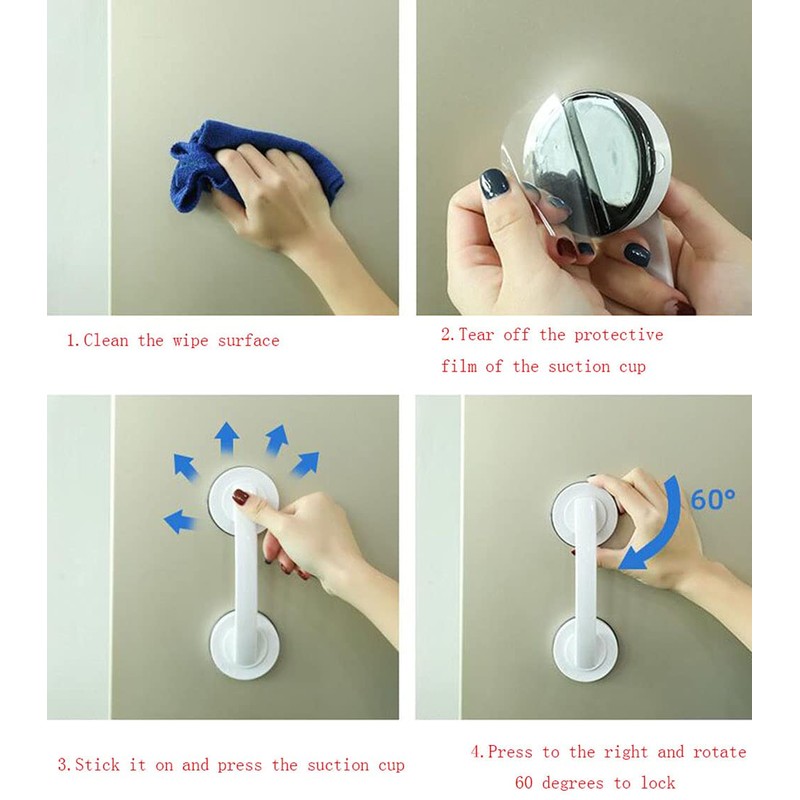 1.Clean the wipe surface

2.Tear off the protective film of the suction cup

60°

3.Stick it on and press the suction cup

4.Press to the right and rotate 60 degrees to lock