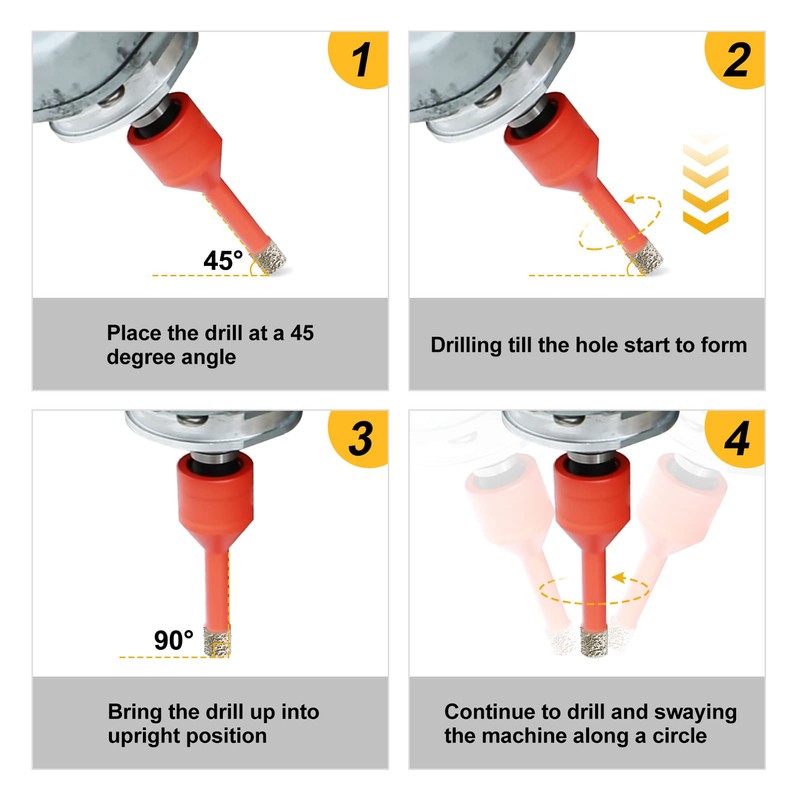 1

45°

Place the drill at a 45 degree angle

2

Drilling till the hole start to form

3

90°

Bring the drill up into upright position

4

Continue to drill and swaying the machine along a circle