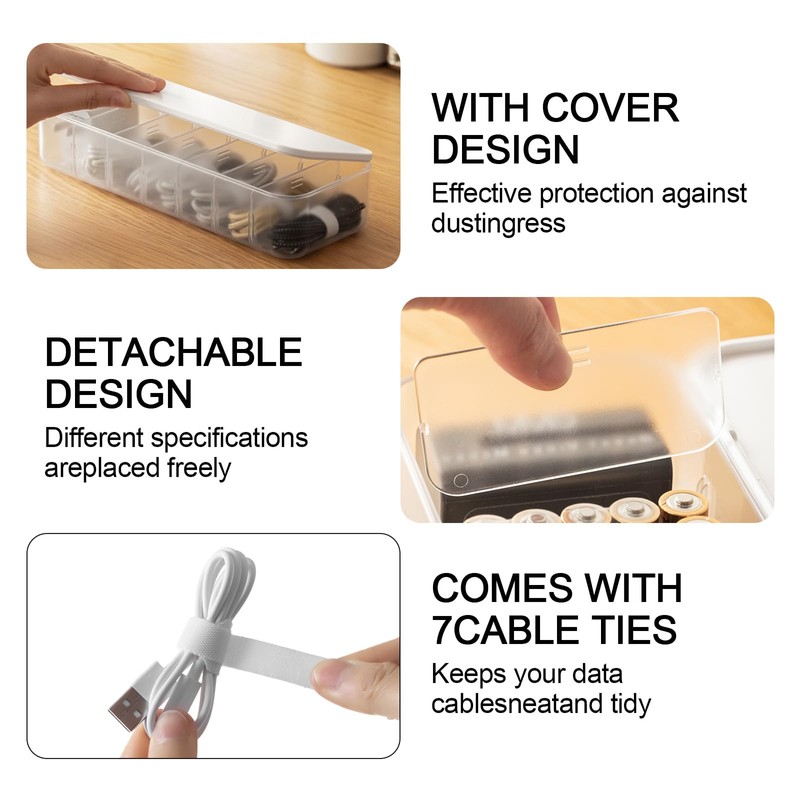 WITH COVER DESIGN

Effective protection against dustingress

DETACHABLE DESIGN

Different specifications areplaced freely

COMES WITH 7CABLE TIES

Keeps your data cablesneatand tidy