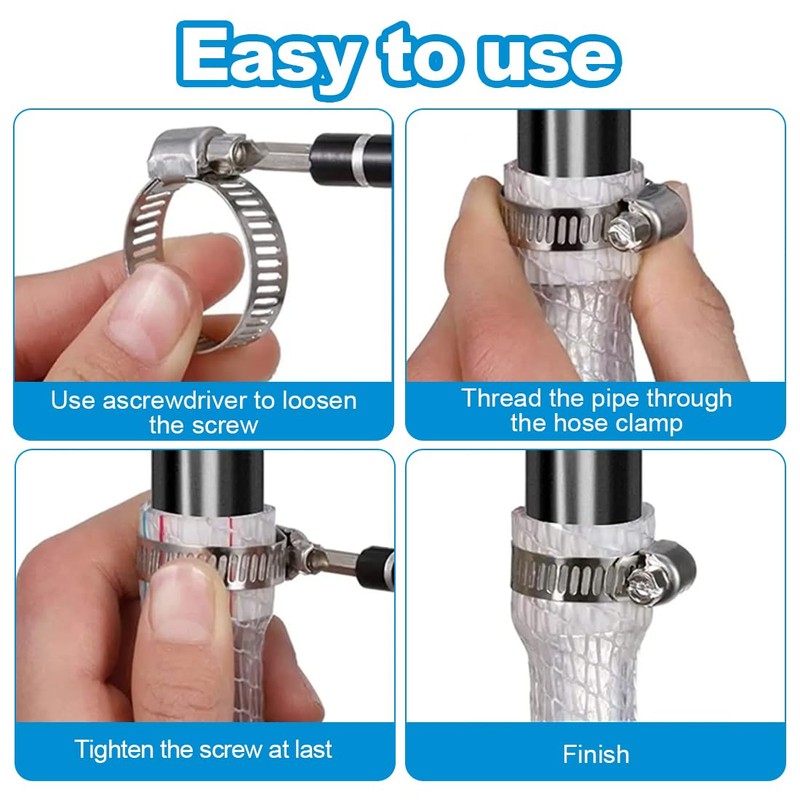 Easy to use

Use ascrewdriver to loosen the screw

Thread the pipe through the hose clamp

Tighten the screw at last

Finish