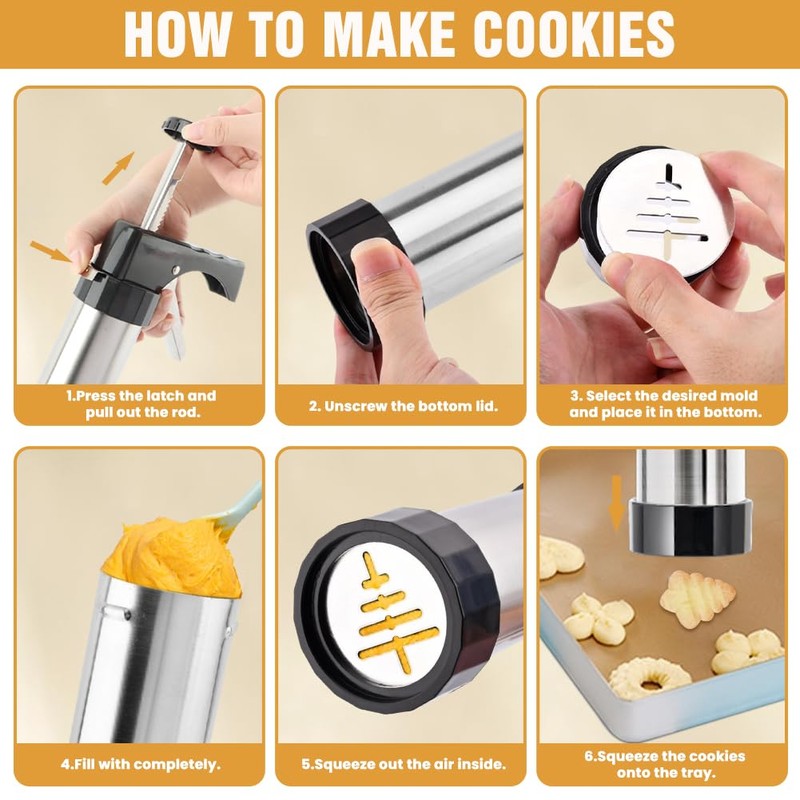 HOW TO MAKE COOKIES

1.Press the latch and pull out the rod.

2. Unscrew the bottom lid.

3. Select the desired mold and place it in the bottom.

4.Fill with completely.

5.Squeeze out the air inside.

6.Squeeze the cookies onto the tray.