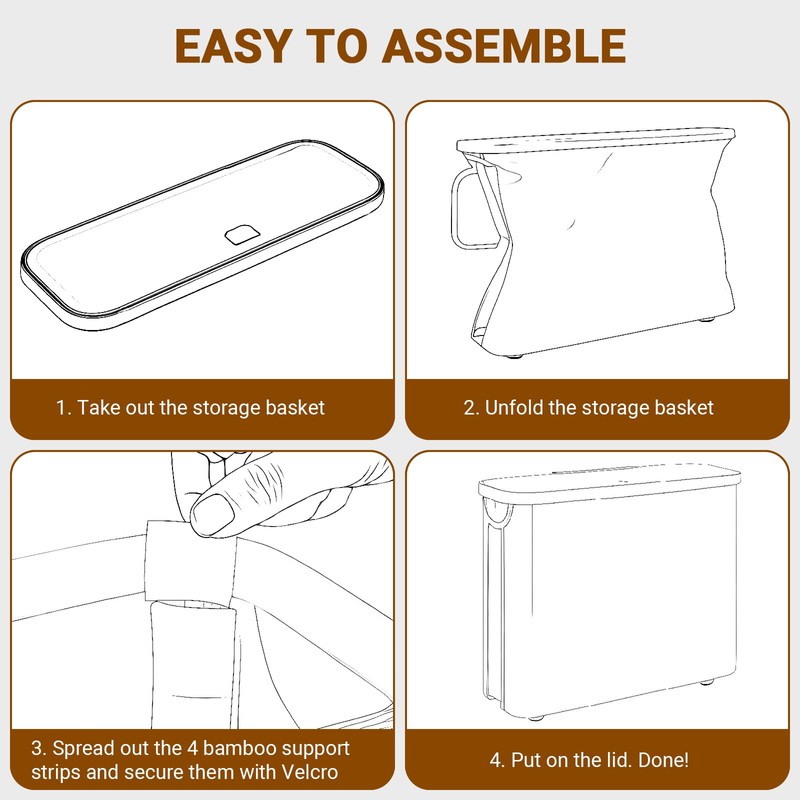 EASY TO ASSEMBLE

1. Take out the storage basket

2. Unfold the storage basket

3. Spread out the 4 bamboo support strips and secure them with Velcro

4. Put on the lid. Done!