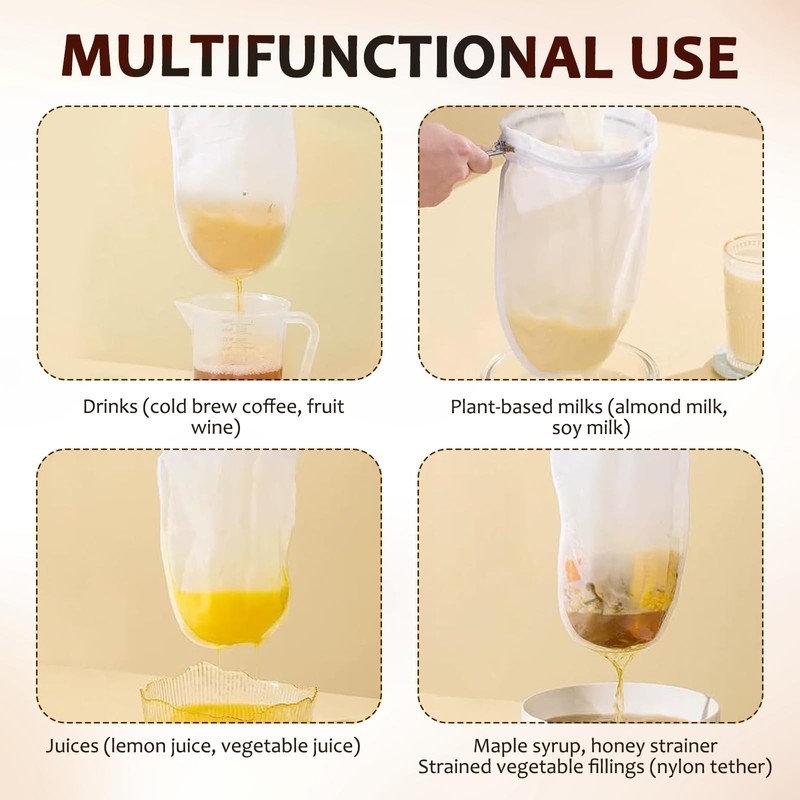 MULTIFUNCTIONAL USE

Drinks (cold brew coffee, fruit wine)

Plant-based milks (almond milk, soy milk)

Juices (lemon juice, vegetable juice)

Maple syrup, honey strainer
Strained vegetable fillings (nylon tether)