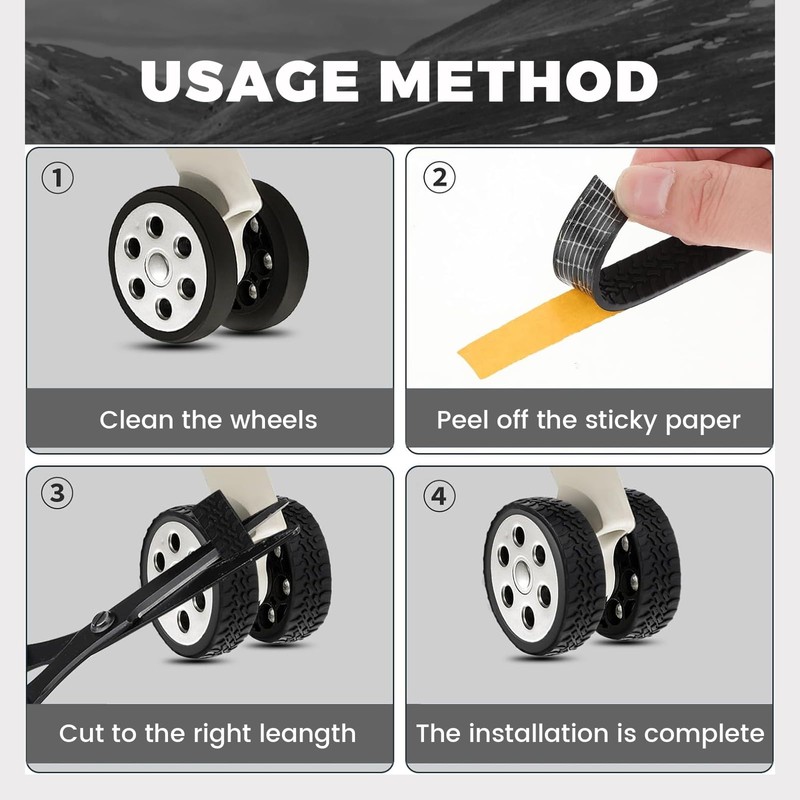 USAGE METHOD

①

Clean the wheels

②

Peel off the sticky paper

③

Cut to the right leangth

④

The installation is complete