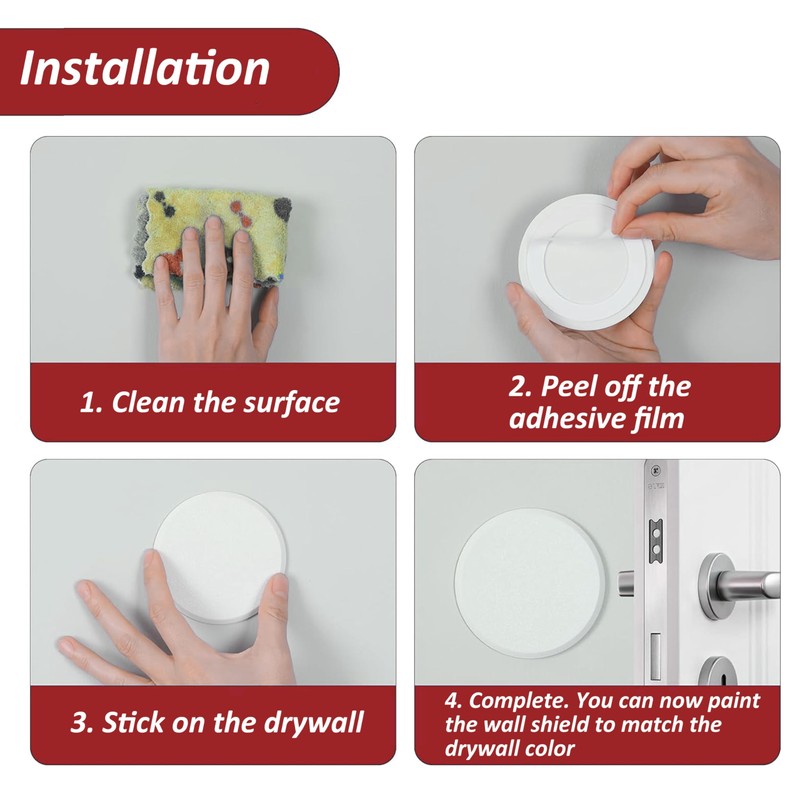 Installation

1. Clean the surface

2. Peel off the adhesive film

3. Stick on the drywall

4. Complete. You can now paint the wall shield to match the drywall color