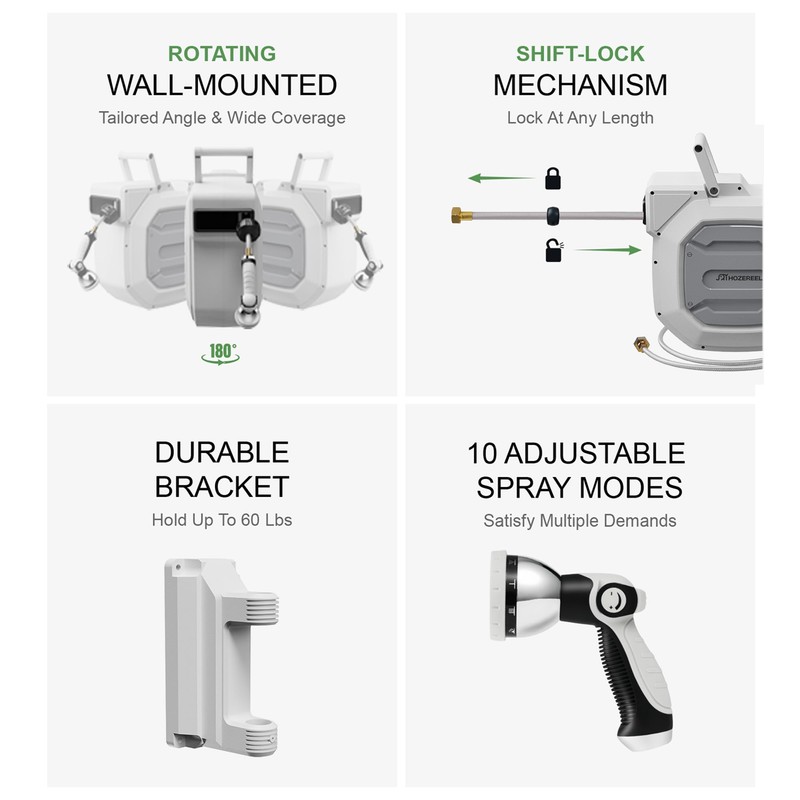 ROTATING
WALL-MOUNTED
Tailored Angle & Wide Coverage

180°

SHIFT-LOCK
MECHANISM
Lock At Any Length

HOZEREEL

DURABLE
BRACKET
Hold Up To 60 Lbs

10 ADJUSTABLE
SPRAY MODES
Satisfy Multiple Demands