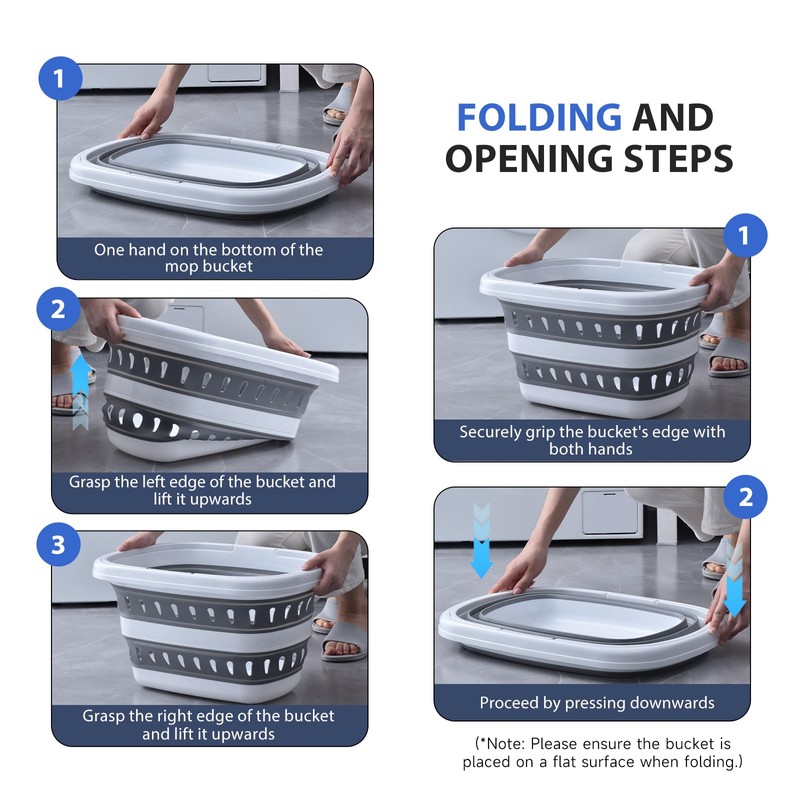 FOLDING AND OPENING STEPS

1
One hand on the bottom of the mop bucket

2
Grasp the left edge of the bucket and lift it upwards

3
Grasp the right edge of the bucket and lift it upwards

1
Securely grip the bucket's edge with both hands

2
Proceed by pressing downwards

(*Note: Please ensure the bucket is placed on a flat surface when folding.)