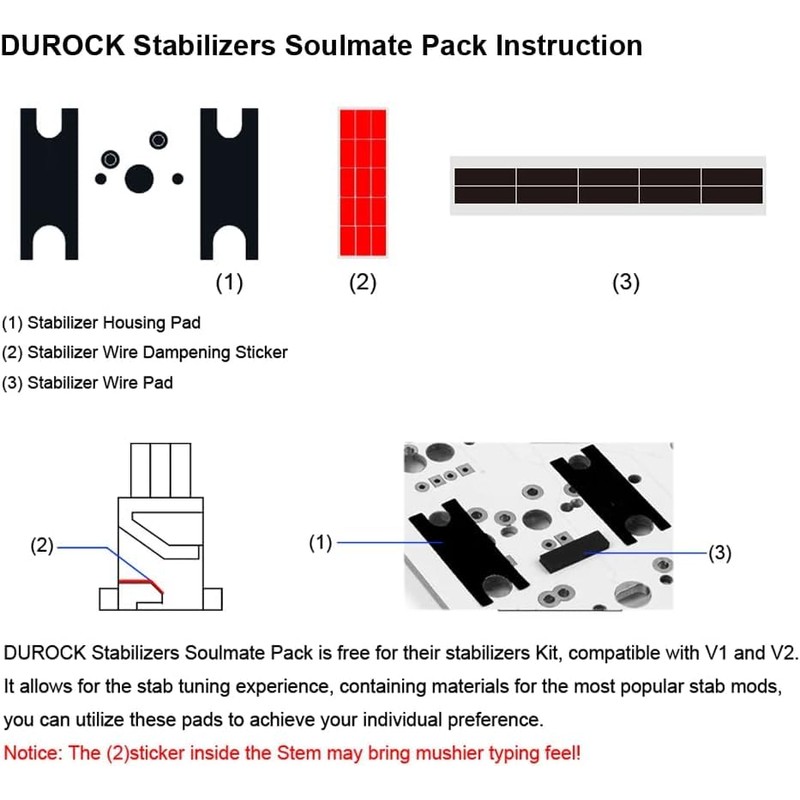 DUROCK Stabilizers Soulmate Pack Instruction

(1)

(2)

(3)

(1) Stabilizer Housing Pad
(2) Stabilizer Wire Dampening Sticker
(3) Stabilizer Wire Pad

(2)

(1)

(3)

DUROCK Stabilizers Soulmate Pack is free for their stabilizers Kit, compatible with V1 and V2. It allows for the stab tuning experience, containing materials for the most popular stab mods, you can utilize these pads to achieve your individual preference.

Notice: The (2)sticker inside the Stem may bring mushier typing feel!