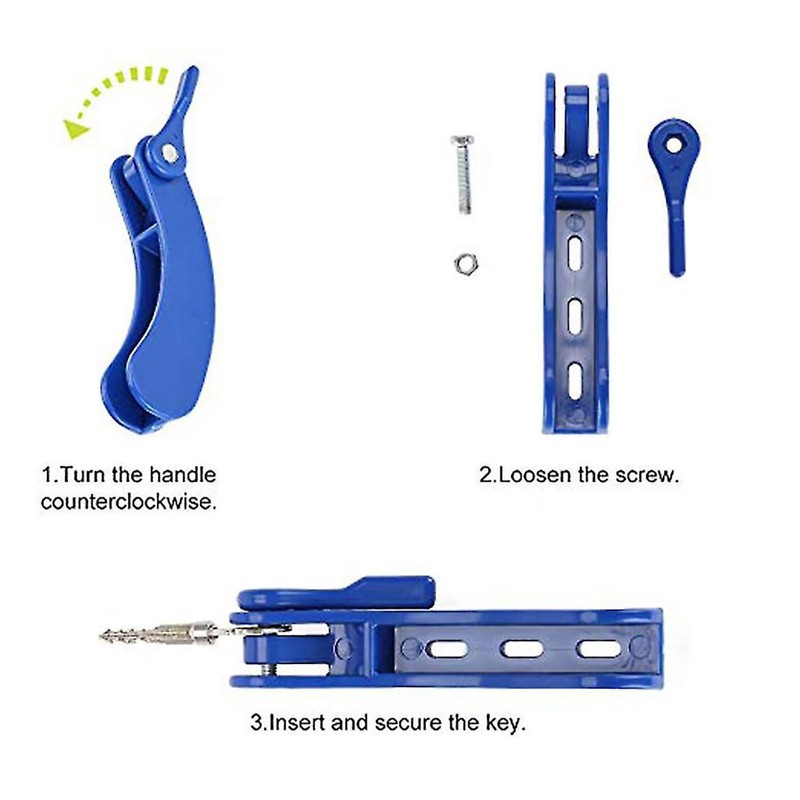 1.Turn the handle counterclockwise.

2.Loosen the screw.

3.Insert and secure the key.