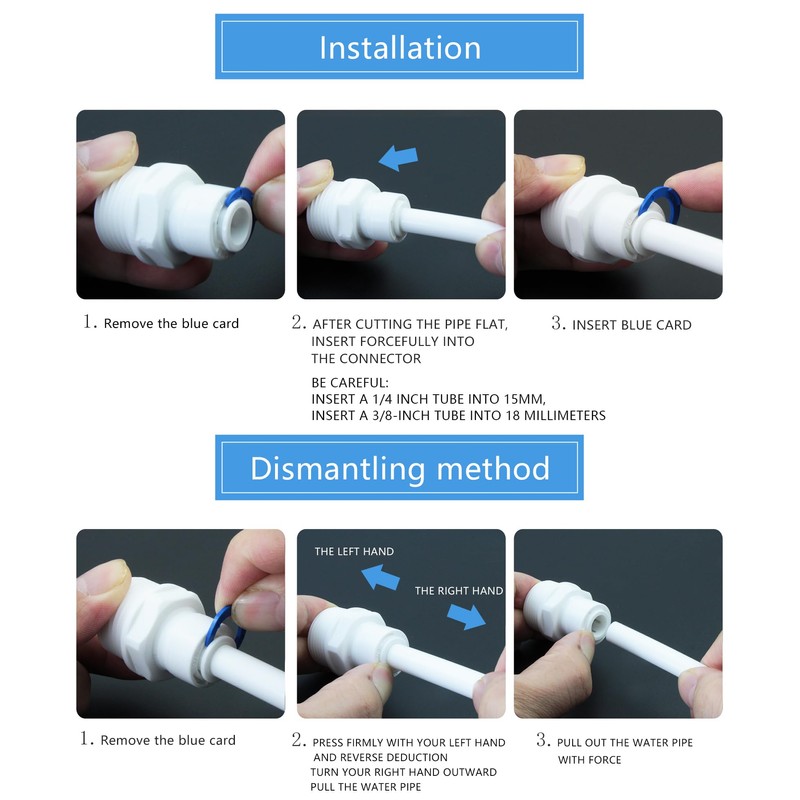 Installation

1. Remove the blue card

2. AFTER CUTTING THE PIPE FLAT, INSERT FORCEFULLY INTO THE CONNECTOR

BE CAREFUL:
INSERT A 1/4 INCH TUBE INTO 15MM,
INSERT A 3/8-INCH TUBE INTO 18 MILLIMETERS

3. INSERT BLUE CARD

Dismantling method

THE LEFT HAND

THE RIGHT HAND

1. Remove the blue card

2. PRESS FIRMLY WITH YOUR LEFT HAND AND REVERSE DEDUCTION
TURN YOUR RIGHT HAND OUTWARD
PULL THE WATER PIPE

3. PULL OUT THE WATER PIPE WITH FORCE