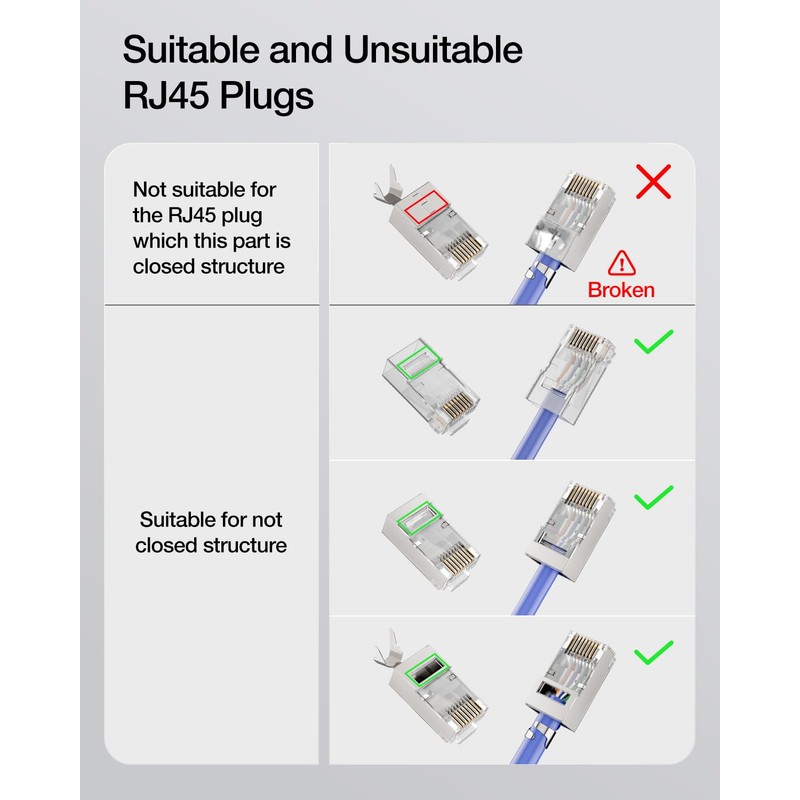 Suitable and Unsuitable RJ45 Plugs

Not suitable for the RJ45 plug which this part is closed structure

Broken

Suitable for not closed structure