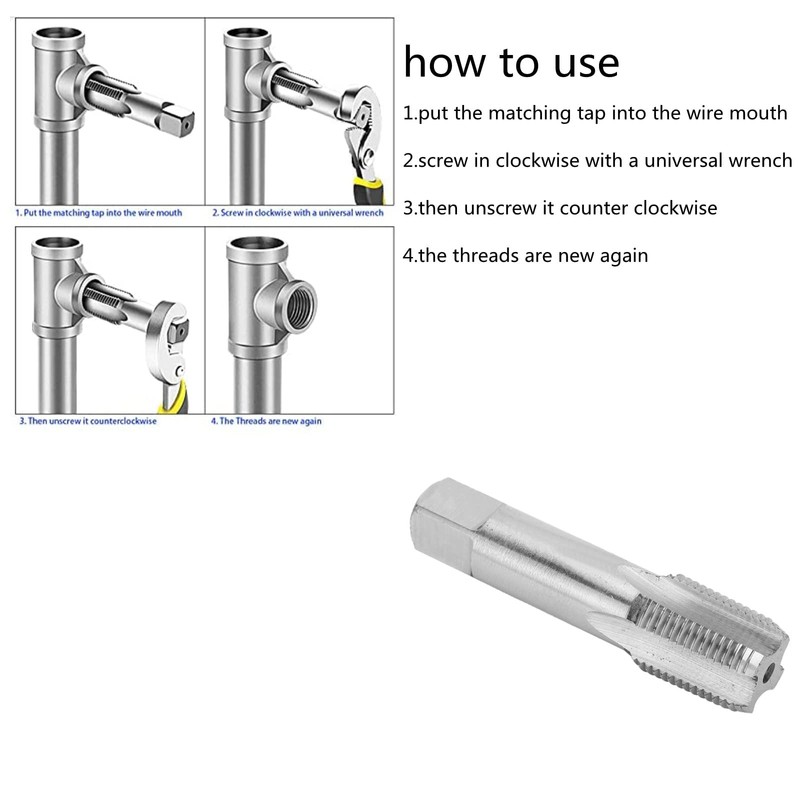 1. Put the matching tap into the wire mouth

2. Screw in clockwise with a universal wrench

3. Then unscrew it counterclockwise

4. The Threads are new again

how to use

1.put the matching tap into the wire mouth

2.screw in clockwise with a universal wrench

3.then unscrew it counter clockwise

4.the threads are new again