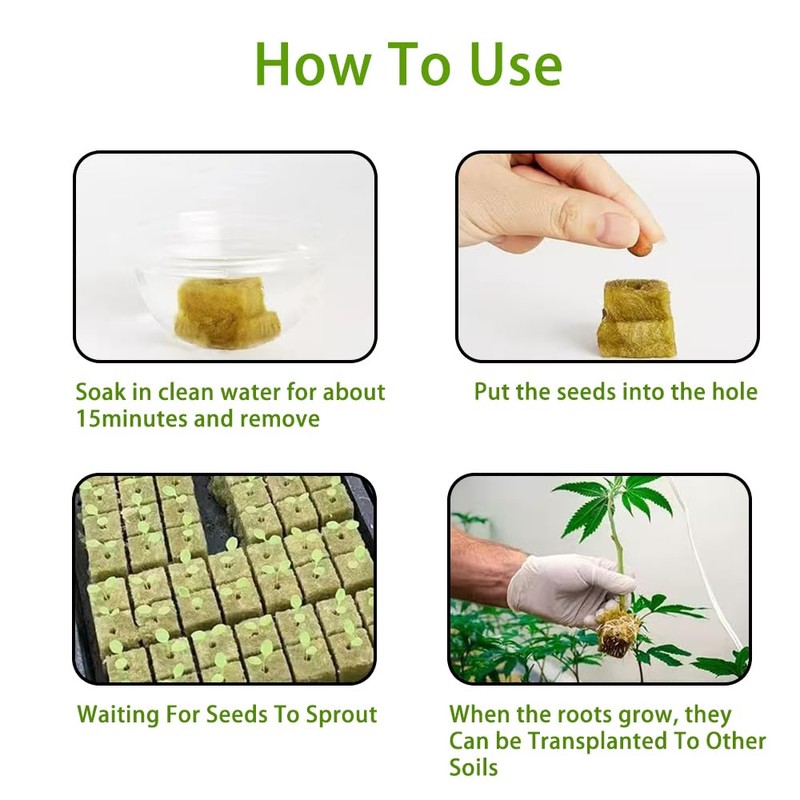 How To Use

Soak in clean water for about 15minutes and remove

Put the seeds into the hole

Waiting For Seeds To Sprout

When the roots grow, they Can be Transplanted To Other Soils