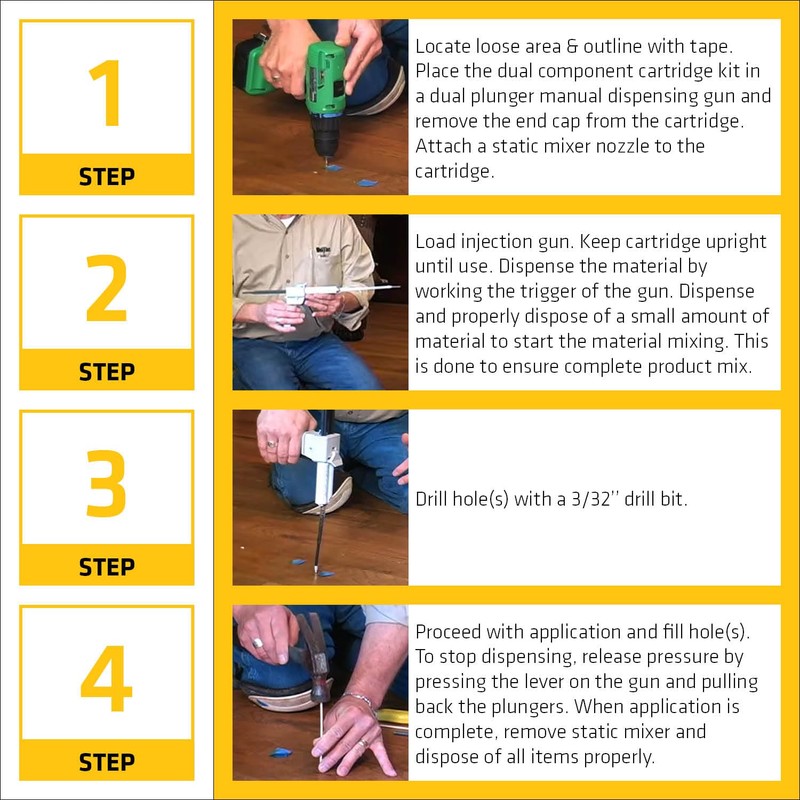 1
STEP

Locate loose area & outline with tape. Place the dual component cartridge kit in a dual plunger manual dispensing gun and remove the end cap from the cartridge. Attach a static mixer nozzle to the cartridge.

2
STEP

Load injection gun. Keep cartridge upright until use. Dispense the material by working the trigger of the gun. Dispense and properly dispose of a small amount of material to start the material mixing. This is done to ensure complete product mix.

3
STEP

Drill hole(s) with a 3/32'' drill bit.

4
STEP

Proceed with application and fill hole(s). To stop dispensing, release pressure by pressing the lever on the gun and pulling back the plungers. When application is complete, remove static mixer and dispose of all items properly.