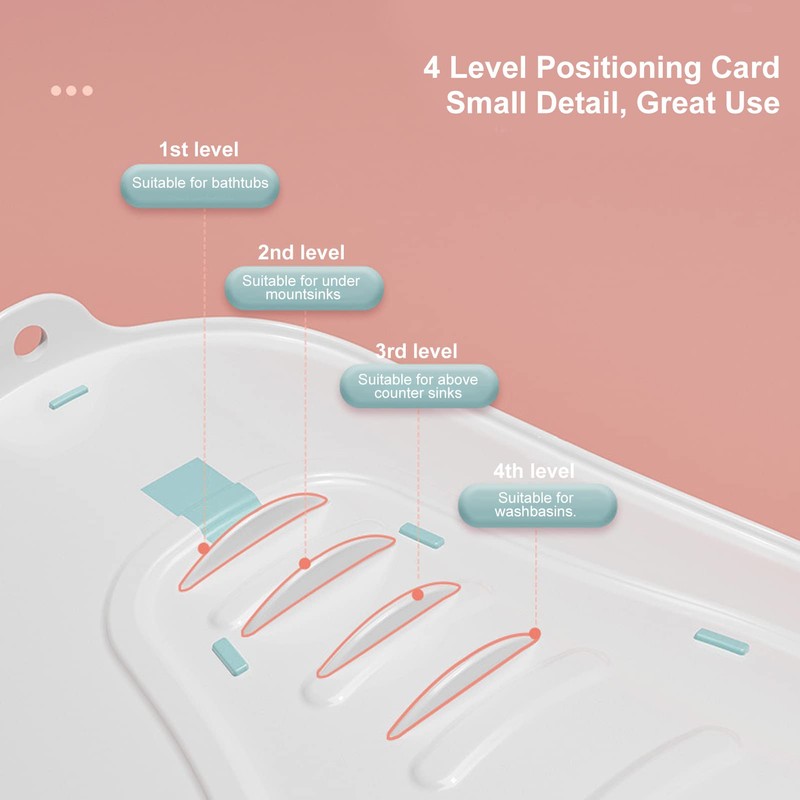 4 Level Positioning Card
Small Detail, Great Use

1st level
Suitable for bathtubs

2nd level
Suitable for under mountsinks

3rd level
Suitable for above counter sinks

4th level
Suitable for washbasins.