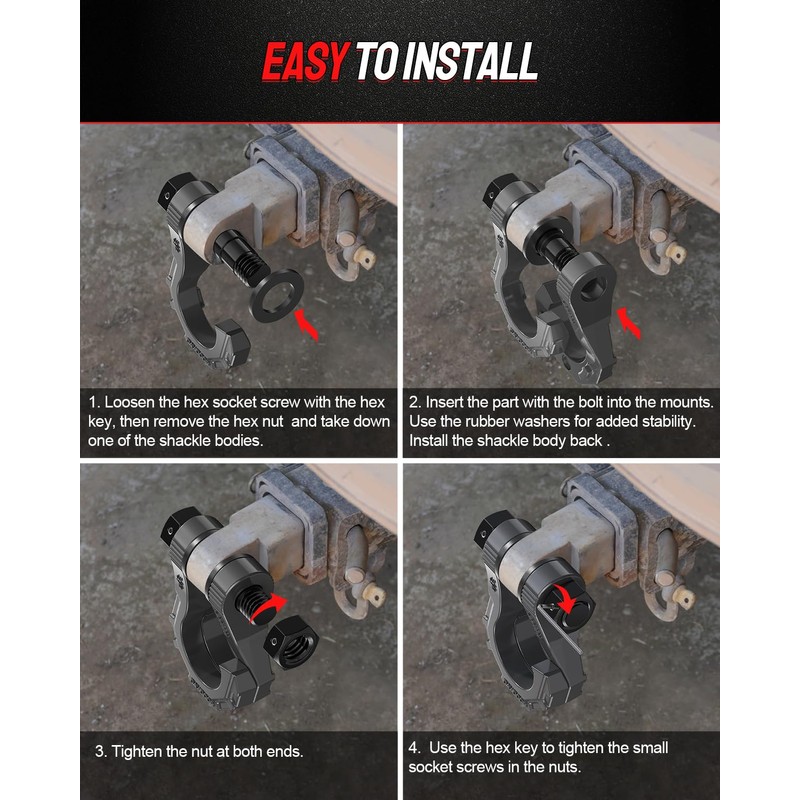 EASY TO INSTALL

1. Loosen the hex socket screw with the hex key, then remove the hex nut and take down one of the shackle bodies.

2. Insert the part with the bolt into the mounts. Use the rubber washers for added stability. Install the shackle body back .

3. Tighten the nut at both ends.

4. Use the hex key to tighten the small socket screws in the nuts.