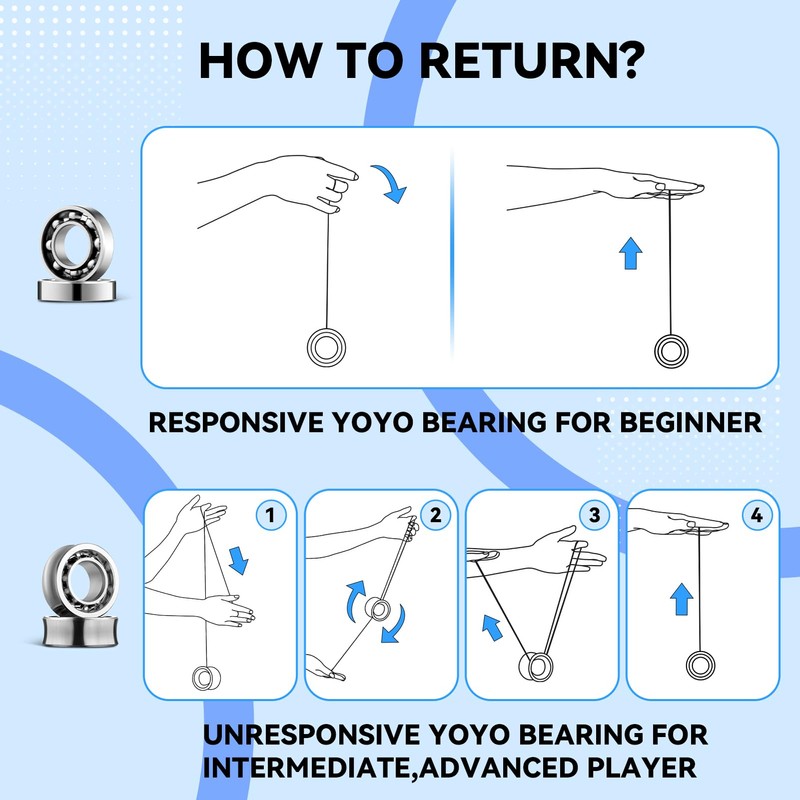 HOW TO RETURN?

RESPONSIVE YOYO BEARING FOR BEGINNER

1

2

3

4

UNRESPONSIVE YOYO BEARING FOR INTERMEDIATE,ADVANCED PLAYER